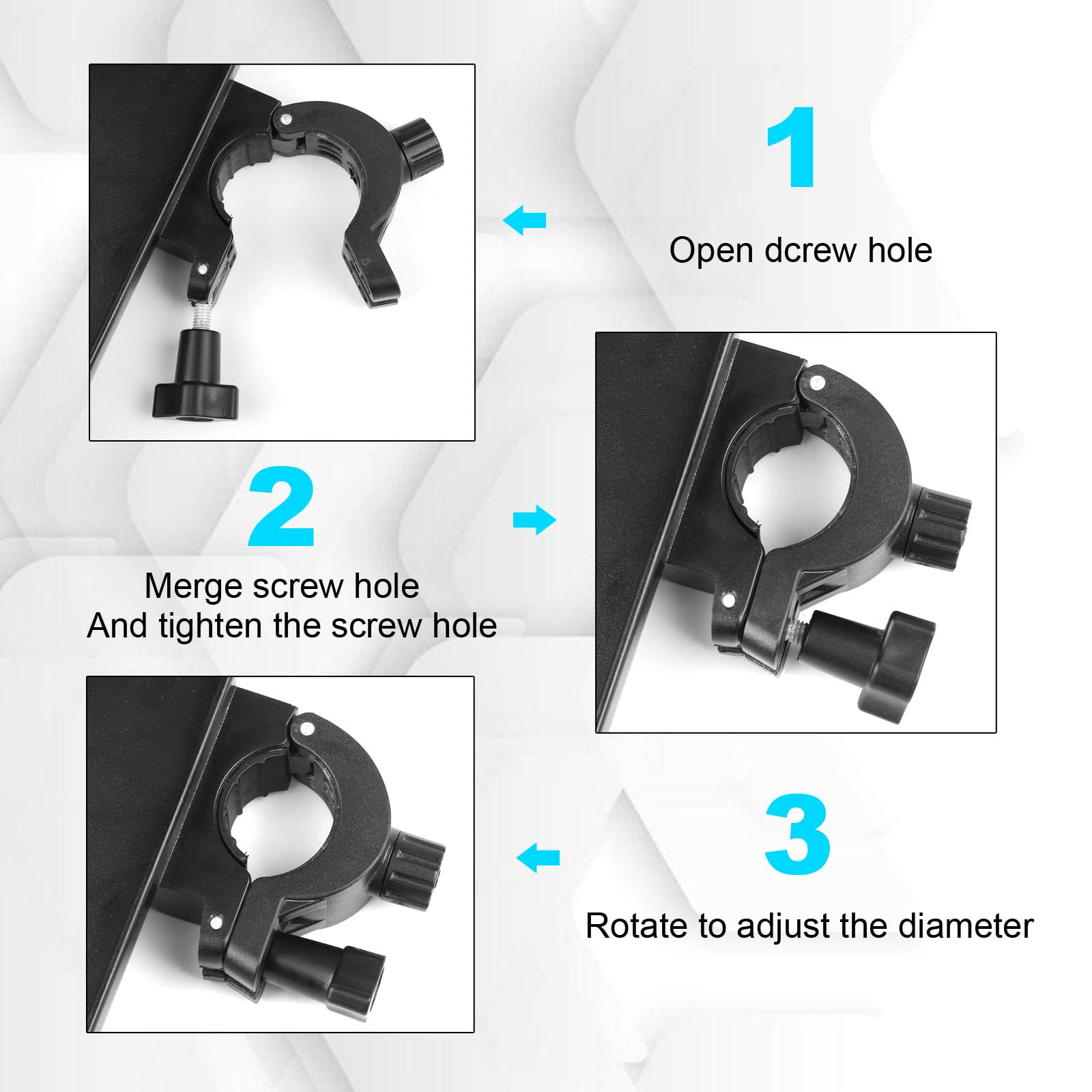 1

Open dcrew hole

2

Merge screw hole
And tighten the screw hole

3

Rotate to adjust the diameter