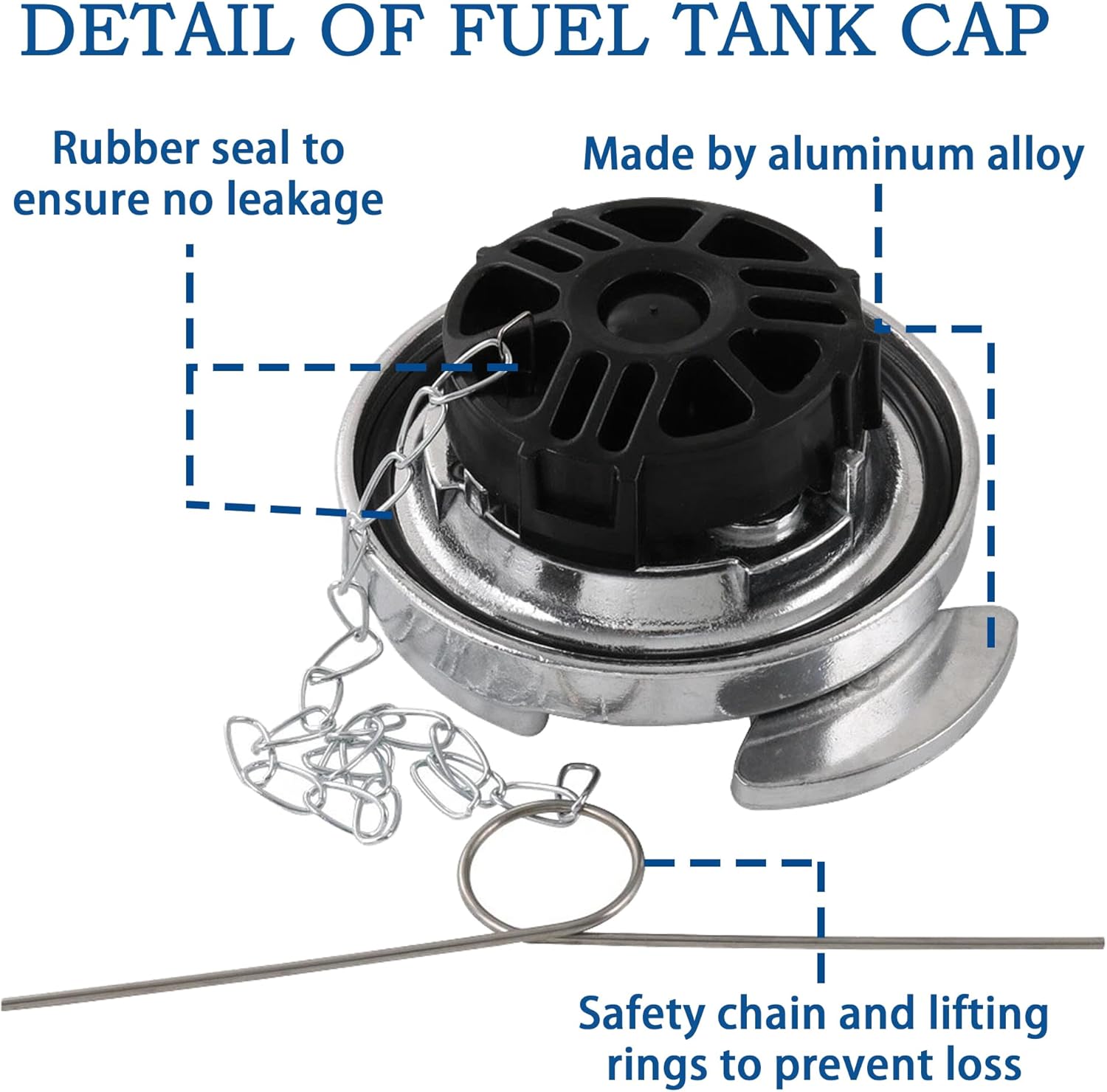 DETAIL OF FUEL TANK CAP

Rubber seal to ensure no leakage

Made by aluminum alloy

Safety chain and lifting rings to prevent loss