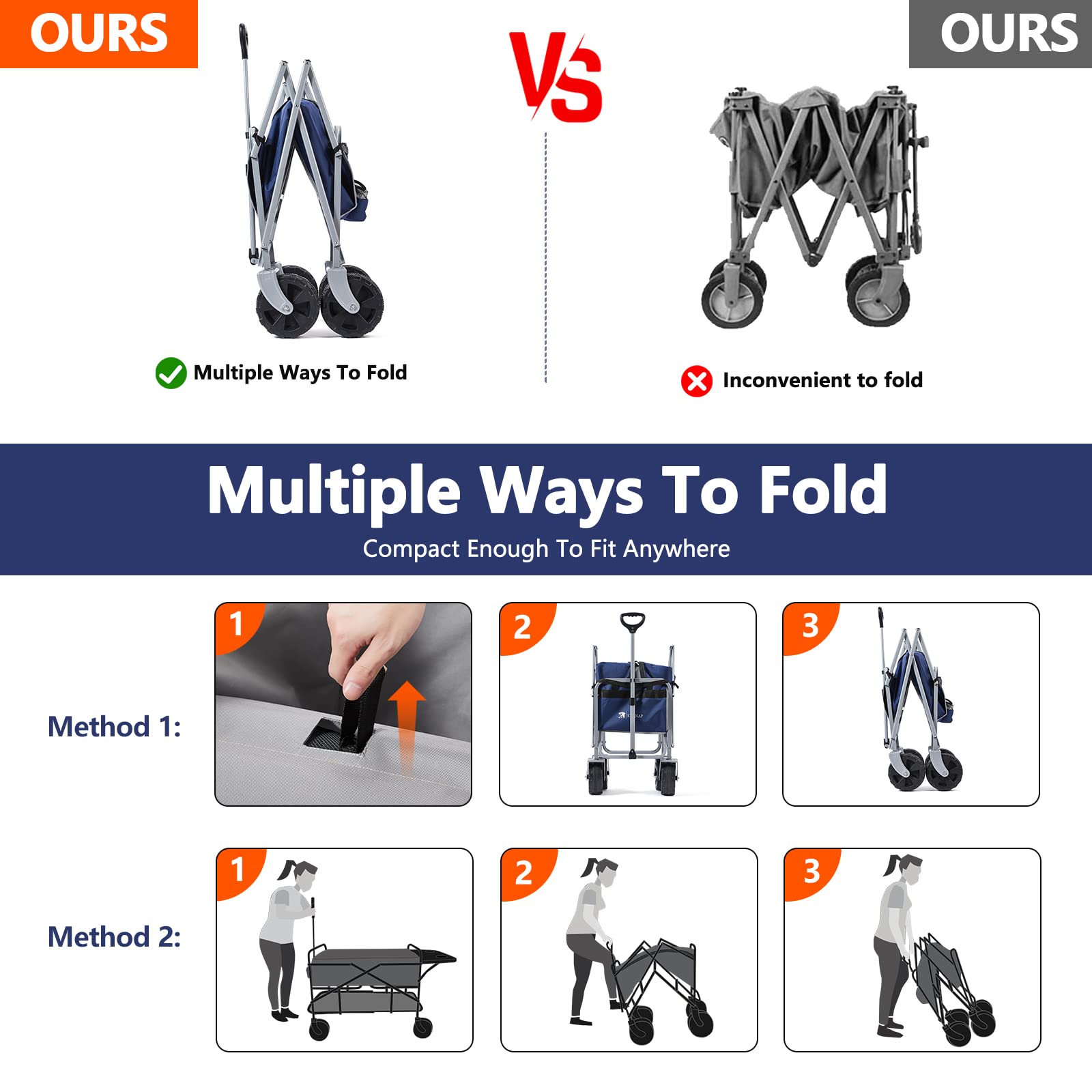 OURS

VS

OURS

Multiple Ways To Fold

Inconvenient to fold

Multiple Ways To Fold

Compact Enough To Fit Anywhere

Method 1:

1

2

3

Method 2:

1

2

3