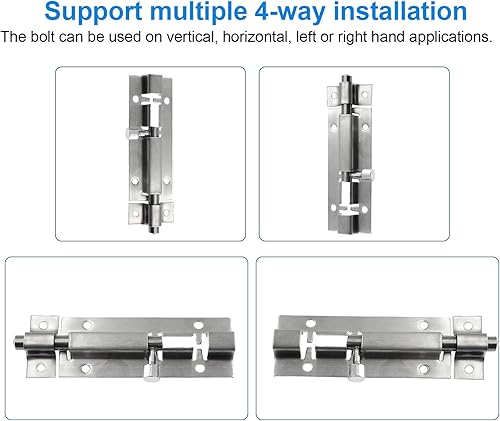 Support multiple 4-way installation

The bolt can be used on vertical, horizontal, left or right hand applications.