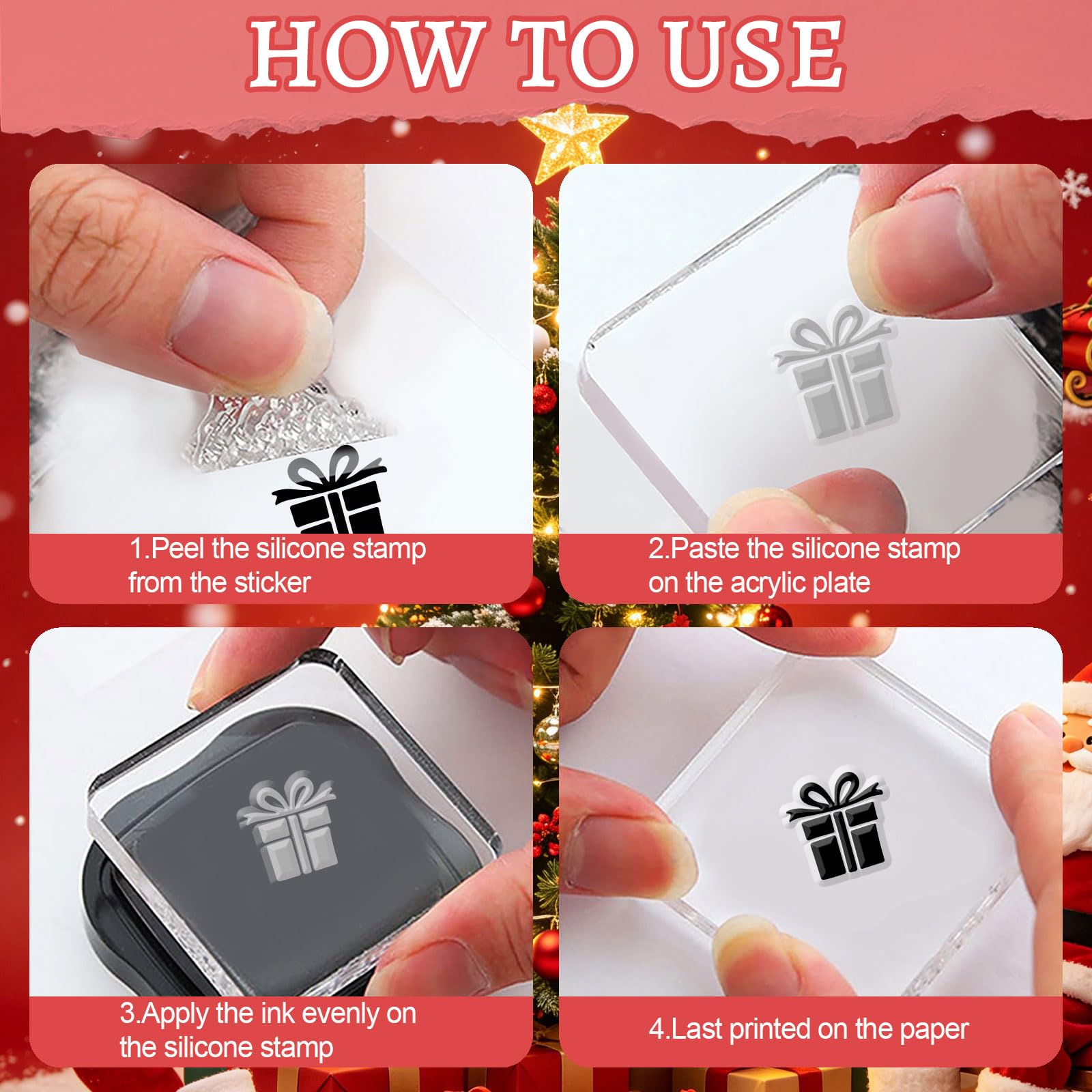 HOW TO USE

1.Peel the silicone stamp from the sticker

2.Paste the silicone stamp on the acrylic plate

3.Apply the ink evenly on the silicone stamp

4.Last printed on the paper