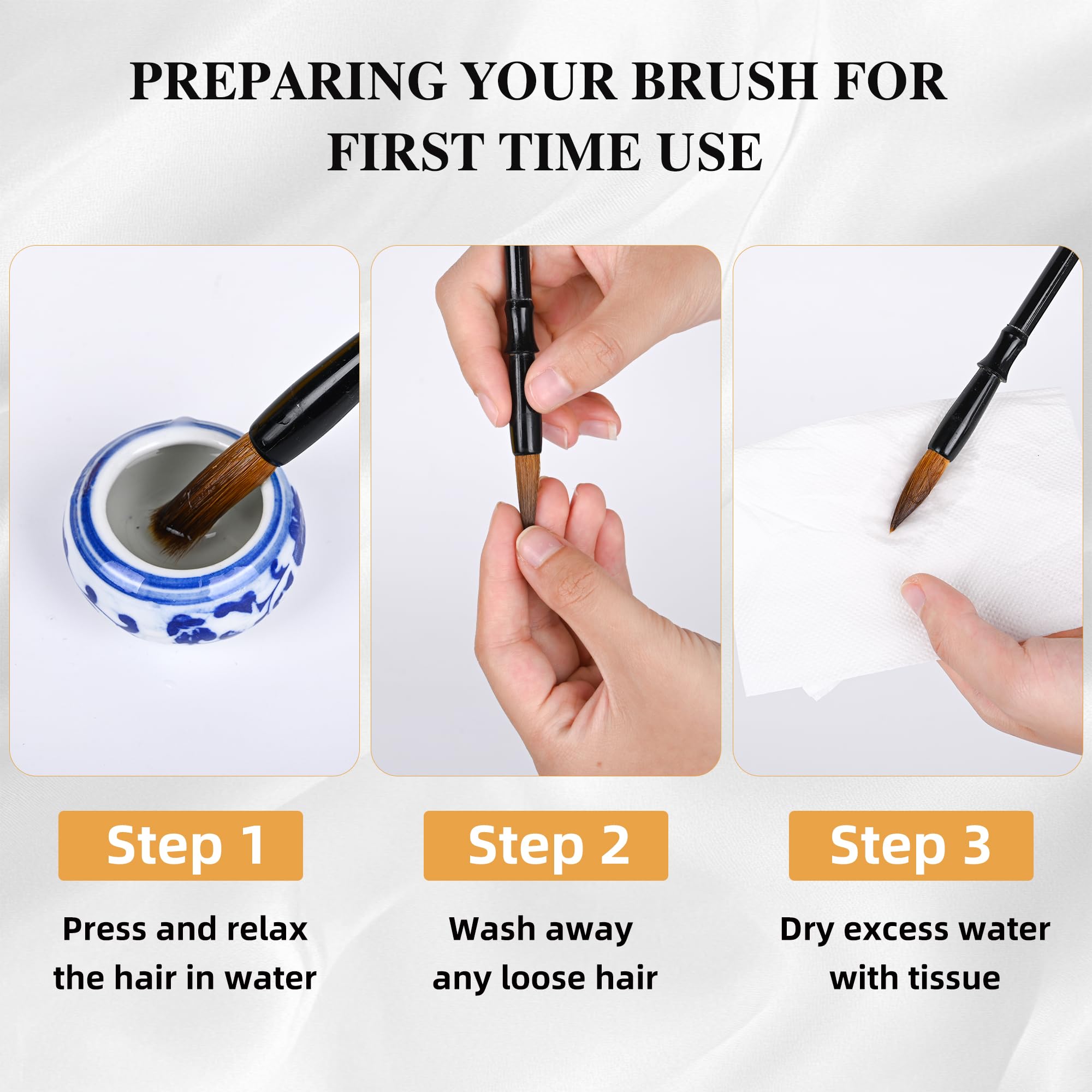 PREPARING YOUR BRUSH FOR FIRST TIME USE

Step 1

Press and relax the hair in water

Step 2

Wash away any loose hair

Step 3

Dry excess water with tissue