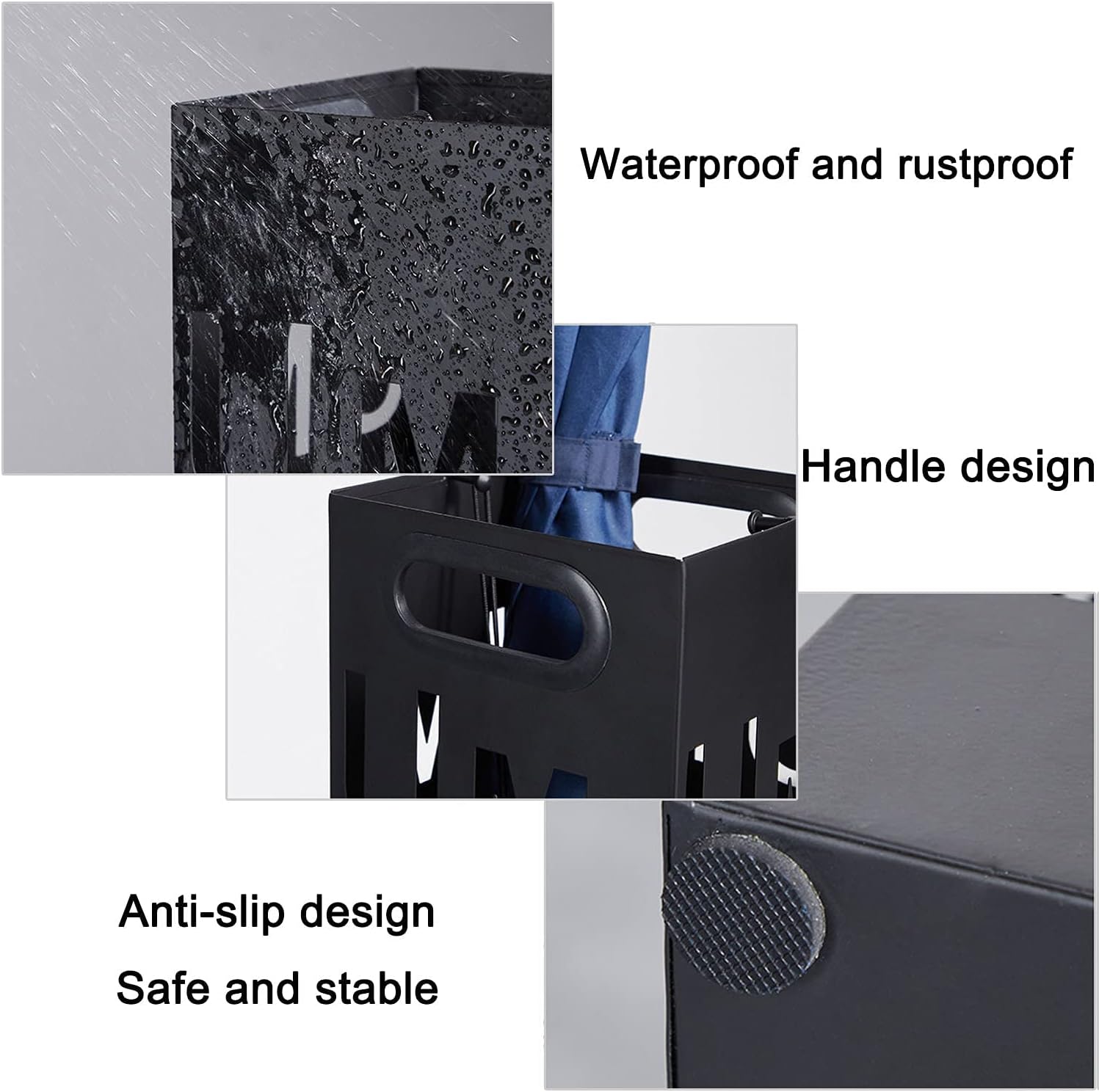 Waterproof and rustproof

Handle design

Anti-slip design

Safe and stable