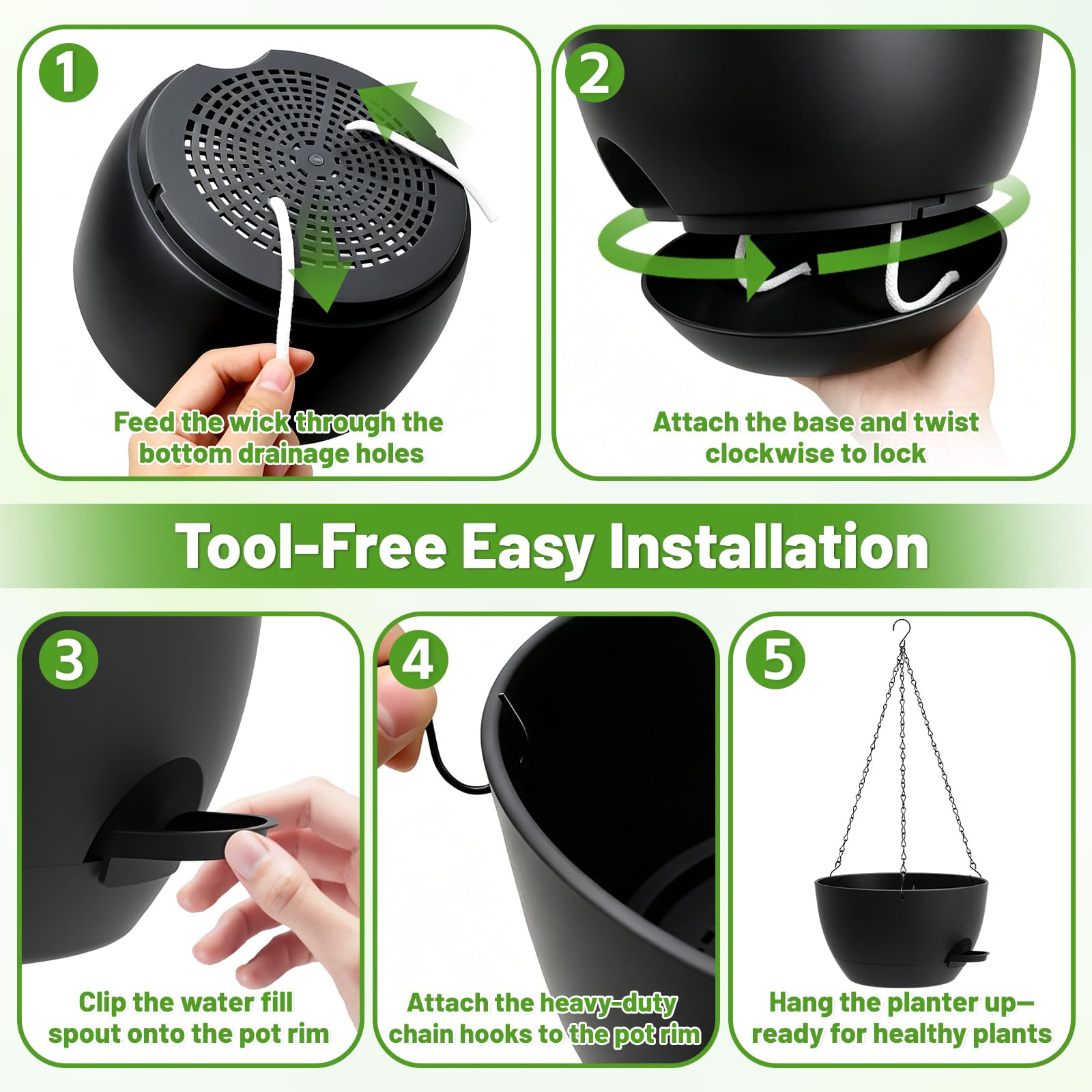 1

Feed the wick through the bottom drainage holes

2

Attach the base and twist clockwise to lock

Tool-Free Easy Installation

3

Clip the water fill spout onto the pot rim

4

Attach the heavy-duty chain hooks to the pot rim

5

Hang the planter up— ready for healthy plants