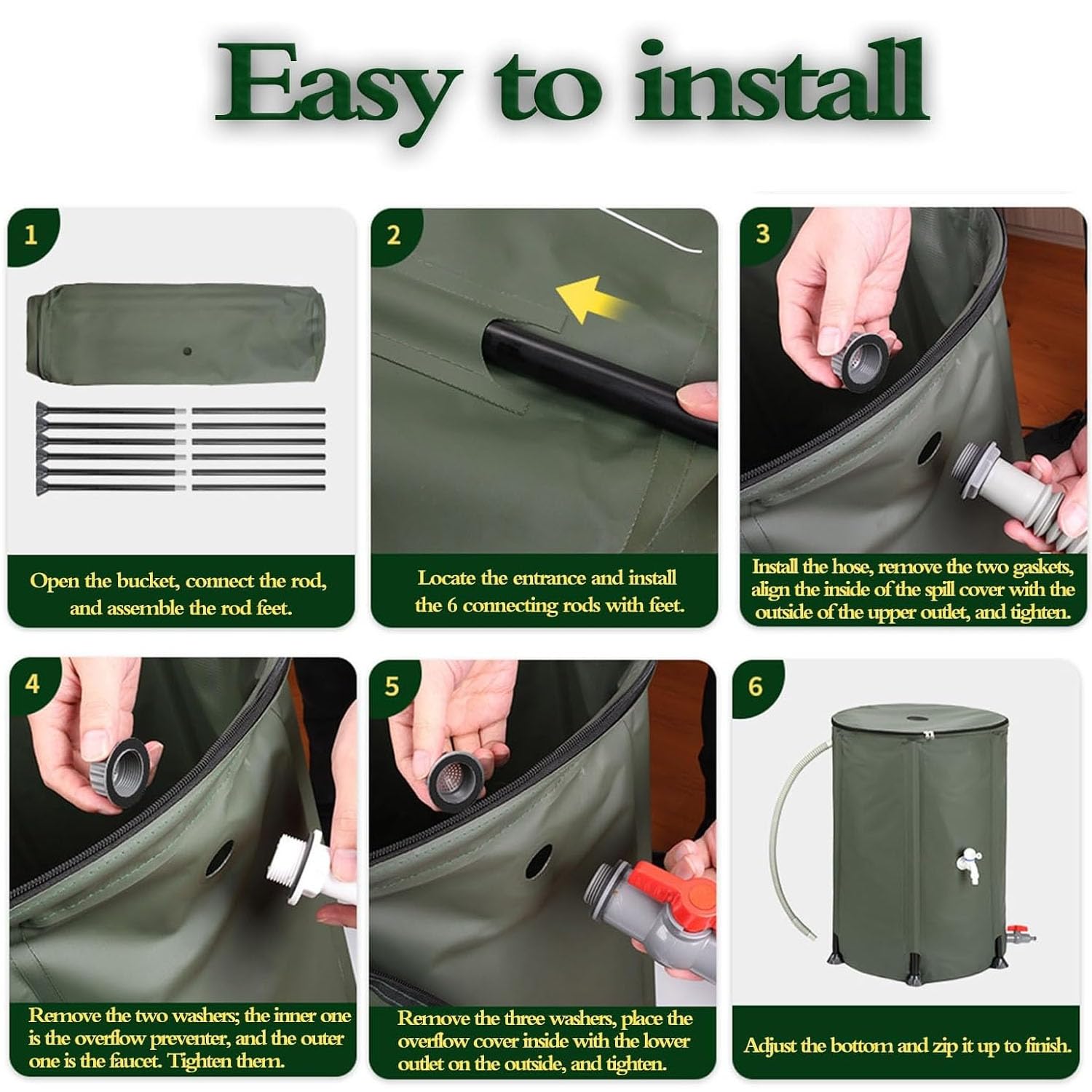 Easy to install

1

Open the bucket, connect the rod, and assemble the rod feet.

2

Locate the entrance and install the 6 connecting rods with feet.

3

Install the hose, remove the two gaskets, align the inside of the spill cover with the outside of the upper outlet, and tighten.

4

Remove the two washers; the inner one is the overflow preventer, and the outer one is the faucet. Tighten them.

5

Remove the three washers, place the overflow cover inside with the lower outlet on the outside, and tighten.

6

Adjust the bottom and zip it up to finish.