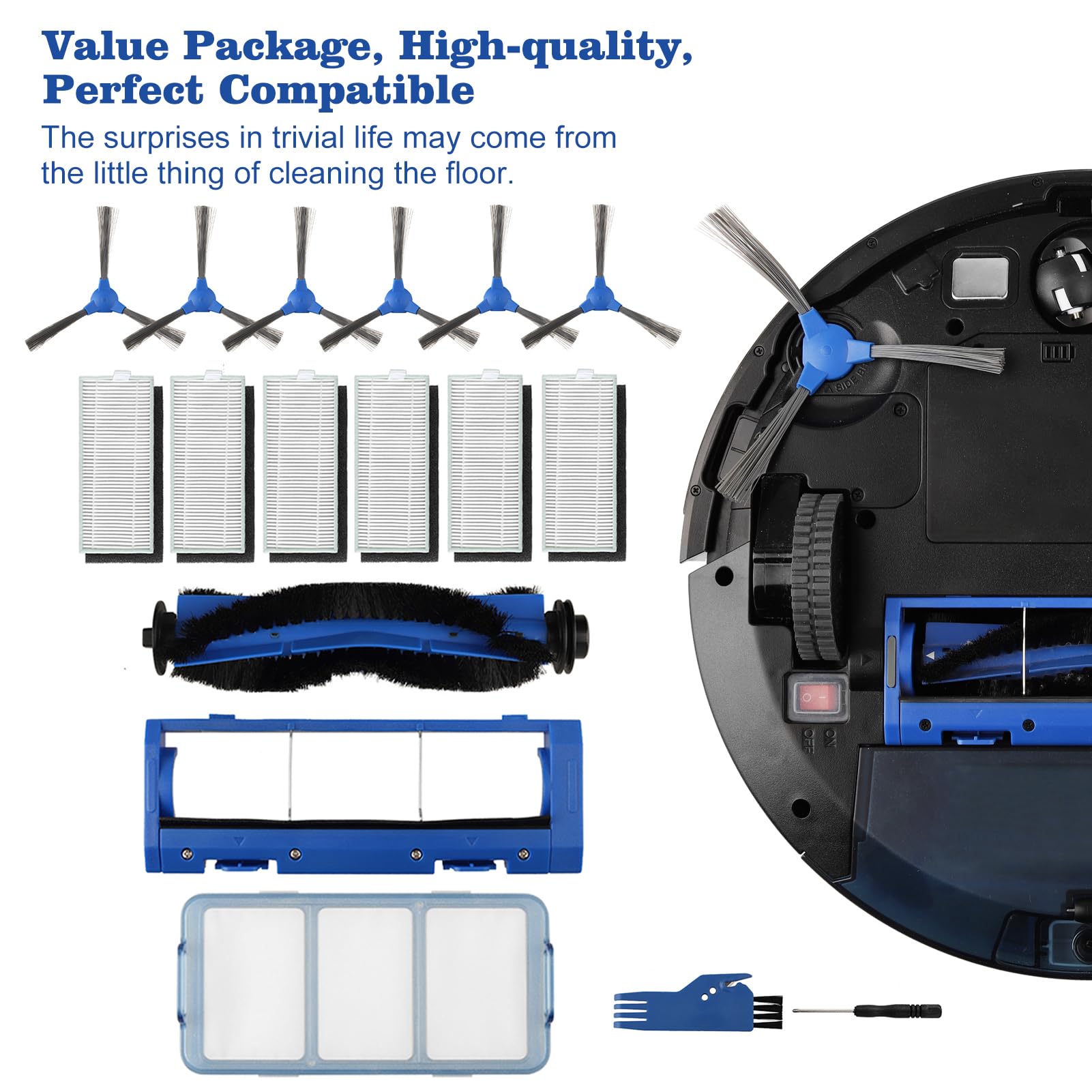 Value Package, High-quality, Perfect Compatible

The surprises in trivial life may come from the little thing of cleaning the floor.

ON
OFF