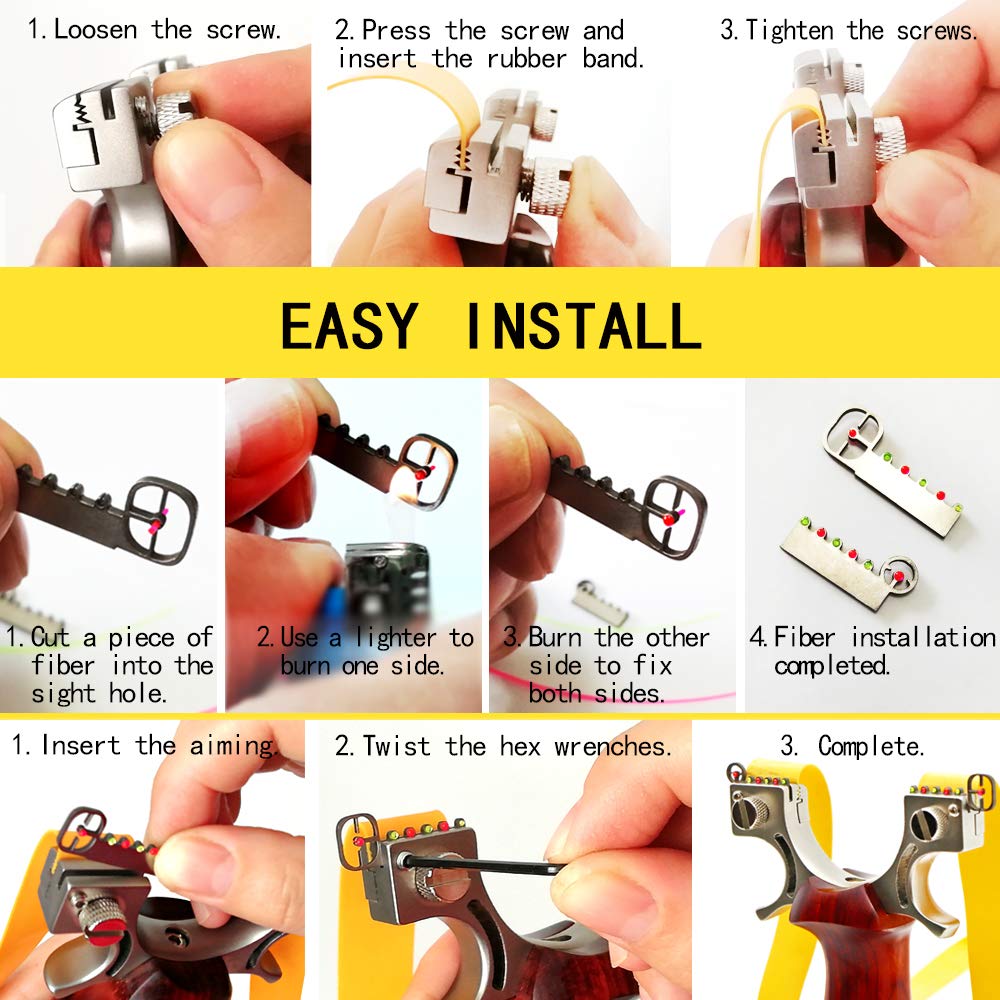 1. Loosen the screw.

2. Press the screw and insert the rubber band.

3. Tighten the screws.

EASY INSTALL

1. Cut a piece of fiber into the sight hole.

2. Use a lighter to burn one side.

3. Burn the other side to fix both sides.

4. Fiber installation completed.

1. Insert the aiming.

2. Twist the hex wrenches.

3. Complete.