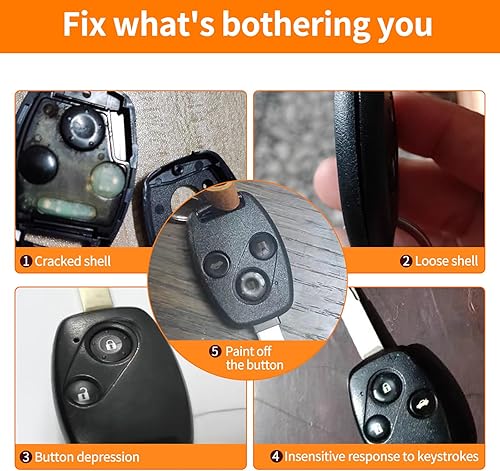 Fix what's bothering you

1 Cracked shell

2 Loose shell

5 Paint off the button

3 Button depression

4 Insensitive response to keystrokes