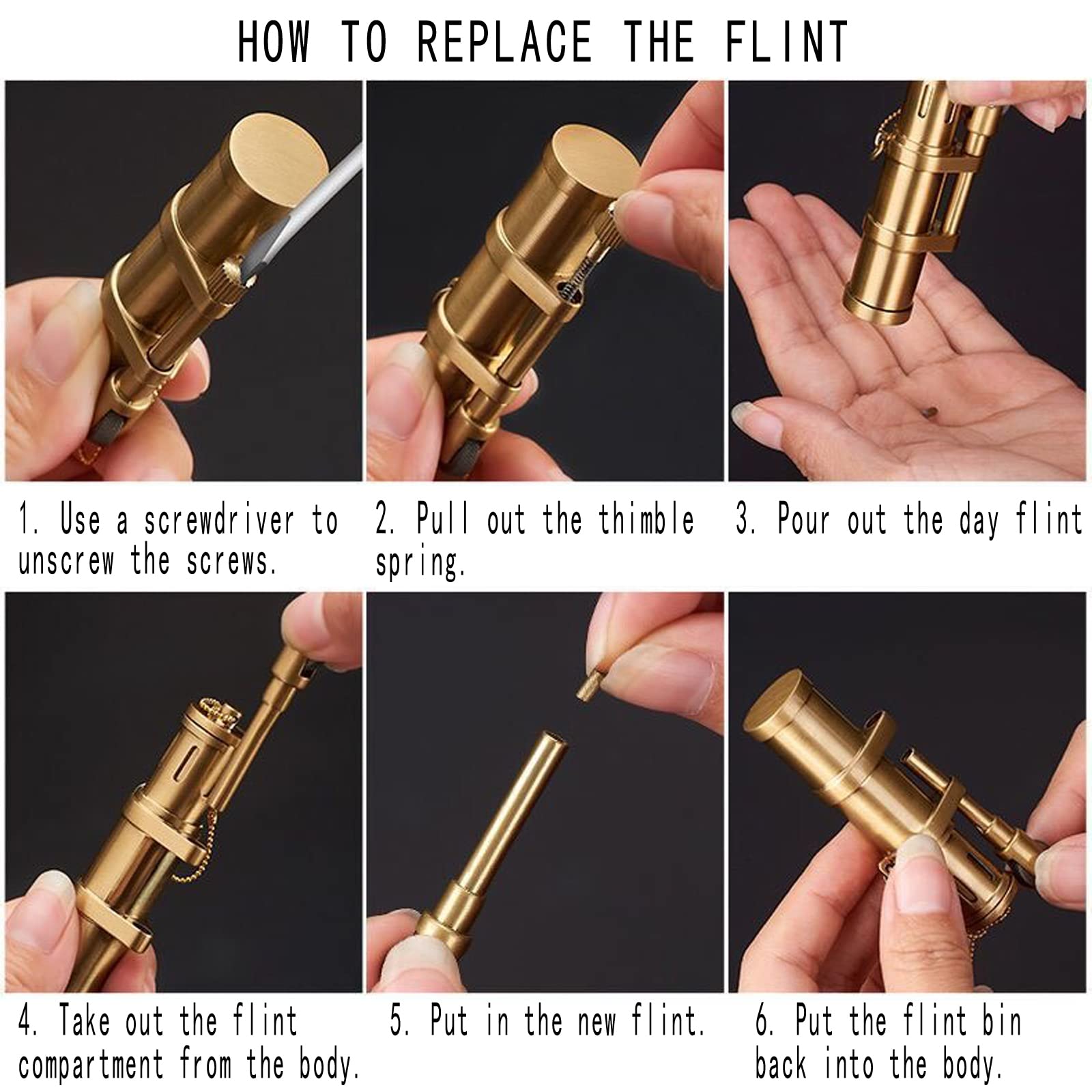 HOW TO REPLACE THE FLINT

1. Use a screwdriver to unscrew the screws.

2. Pull out the thimble spring.

3. Pour out the day flint

4. Take out the flint compartment from the body.

5. Put in the new flint.

6. Put the flint bin back into the body.