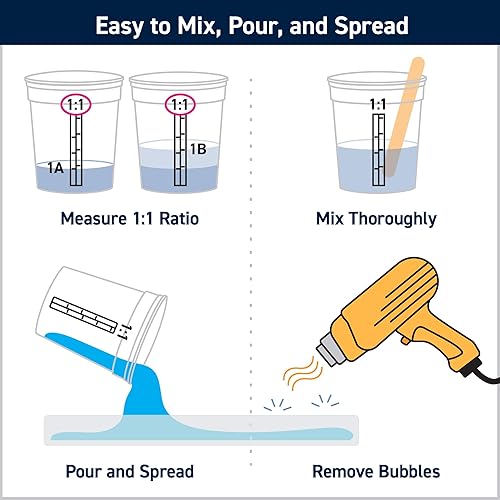 Easy to Mix, Pour, and Spread

1:1
1A

1:1
1B

Measure 1:1 Ratio

1:1

Mix Thoroughly

1:1

Pour and Spread

Remove Bubbles