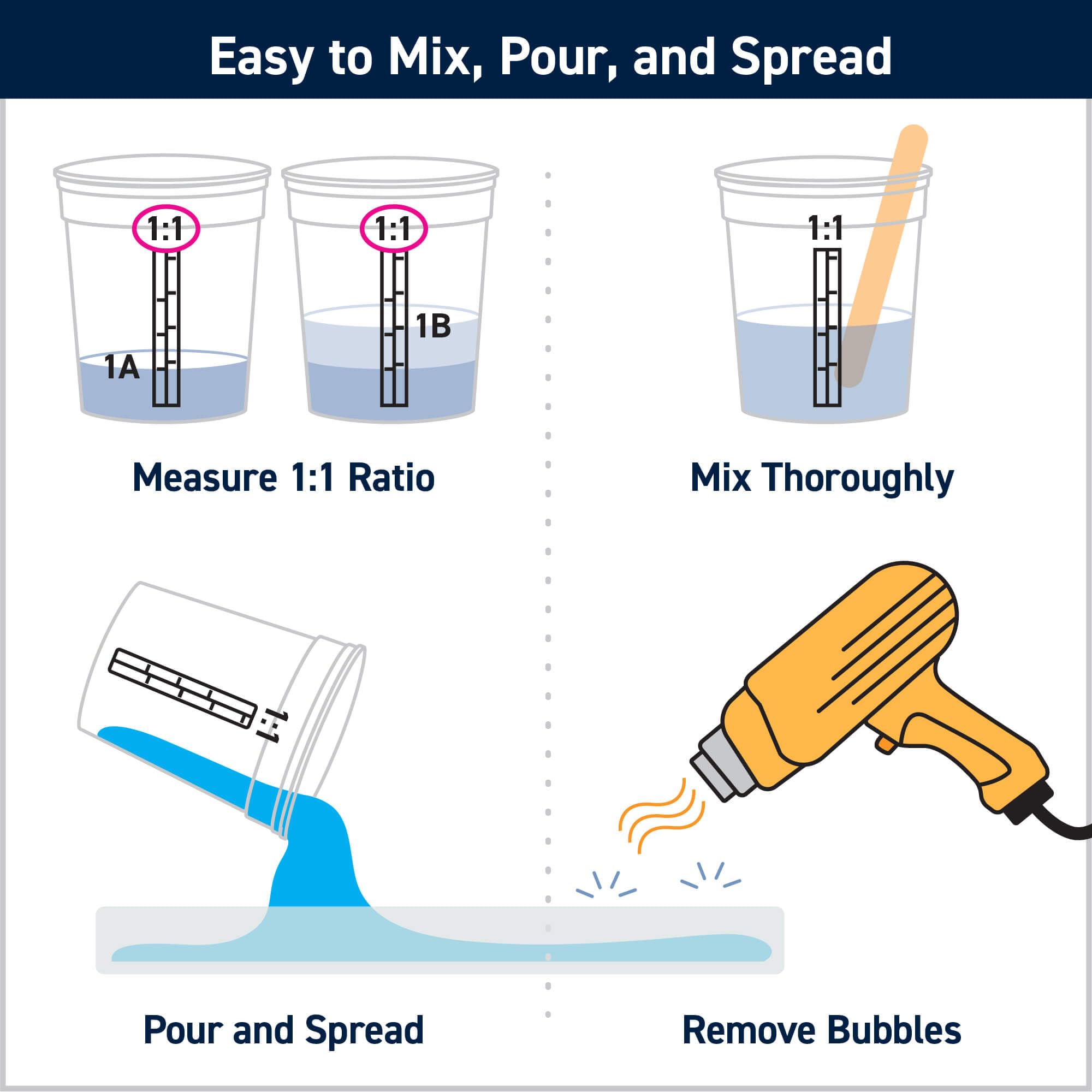 Easy to Mix, Pour, and Spread

1:1

1A

1:1

1B

Measure 1:1 Ratio

1:1

Mix Thoroughly

1:1

Pour and Spread

Remove Bubbles