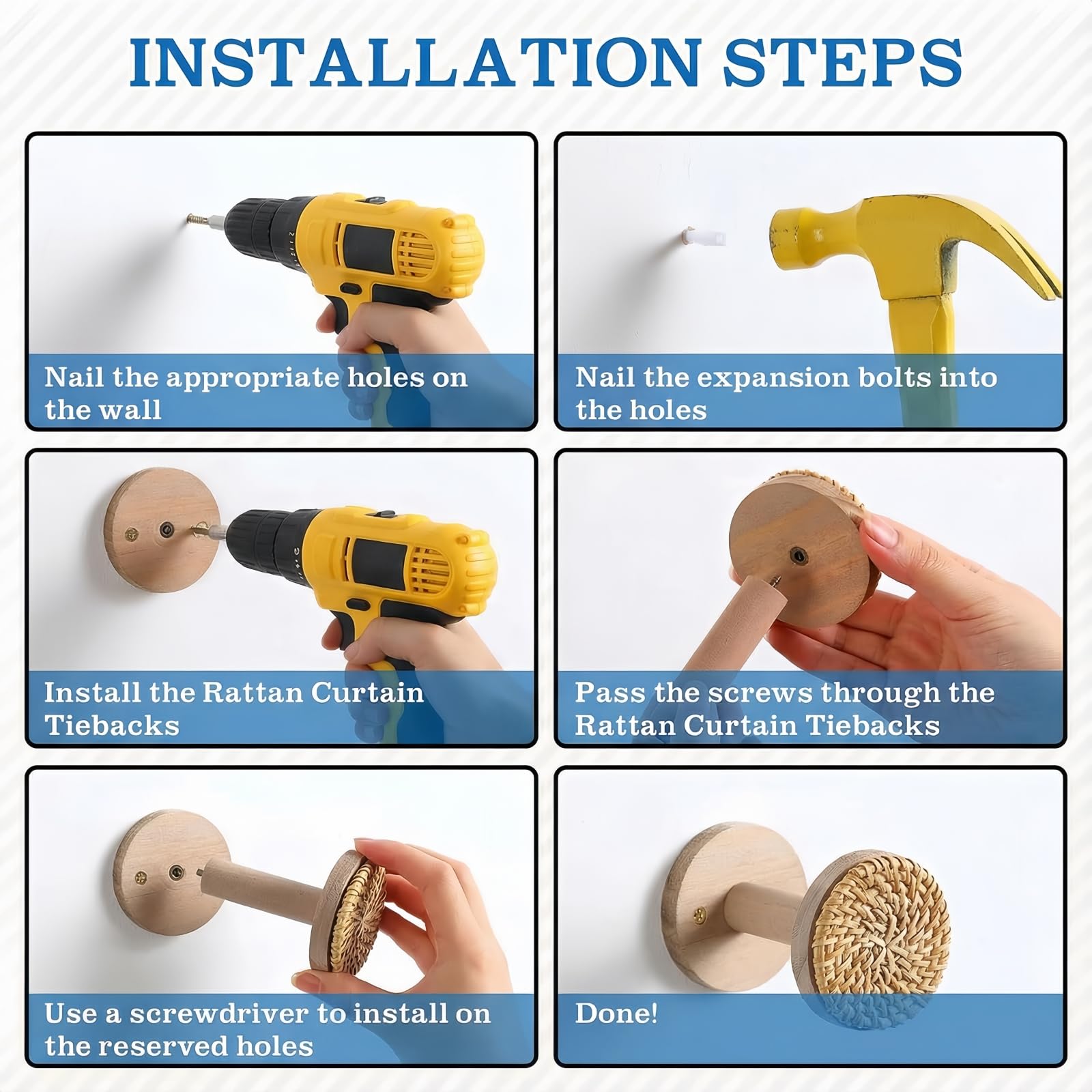 INSTALLATION STEPS

Nail the appropriate holes on the wall

Nail the expansion bolts into the holes

Install the Rattan Curtain Tiebacks

Pass the screws through the Rattan Curtain Tiebacks

Use a screwdriver to install on the reserved holes

Done!