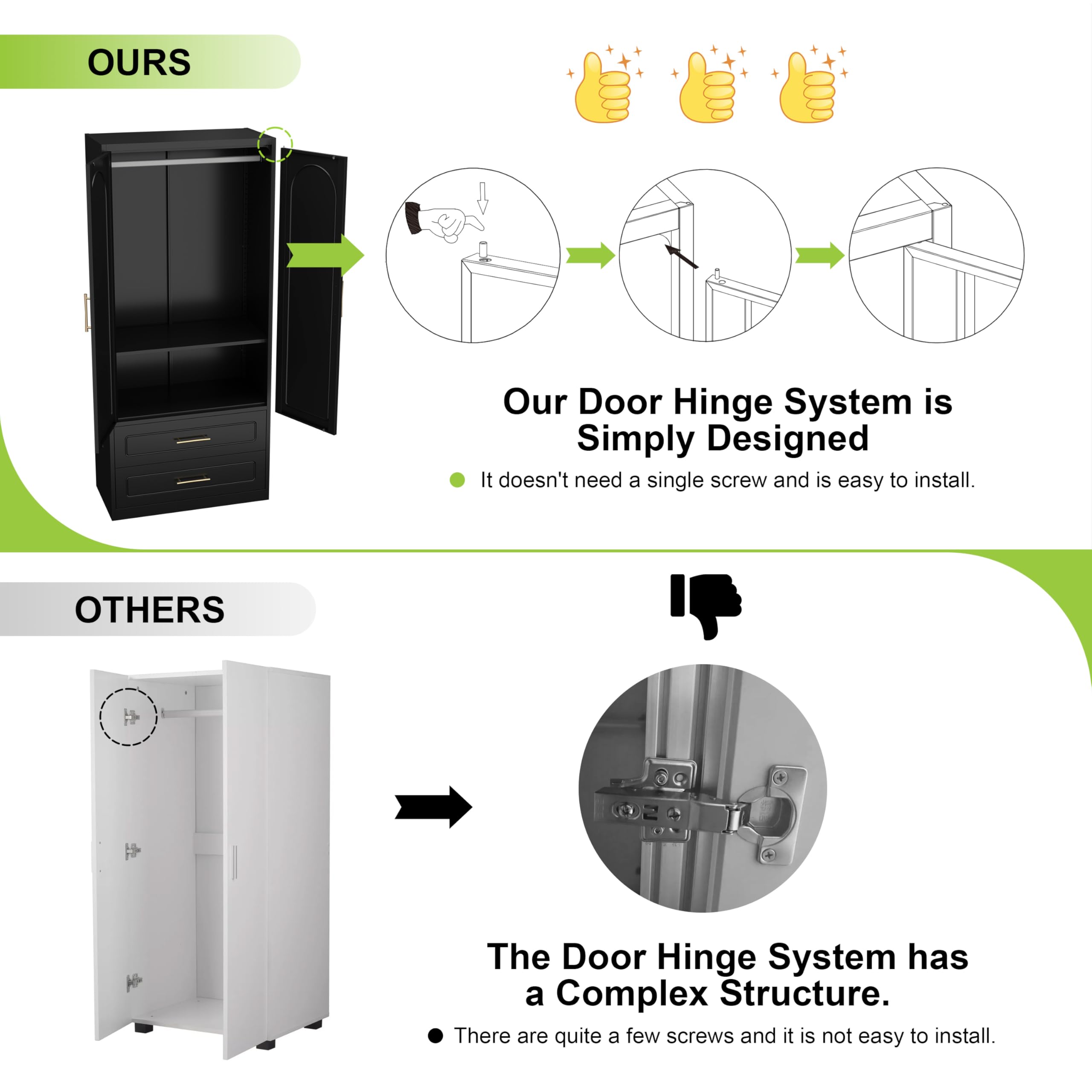 OURS

Our Door Hinge System is Simply Designed

It doesn't need a single screw and is easy to install.

OTHERS

The Door Hinge System has a Complex Structure.

There are quite a few screws and it is not easy to install.