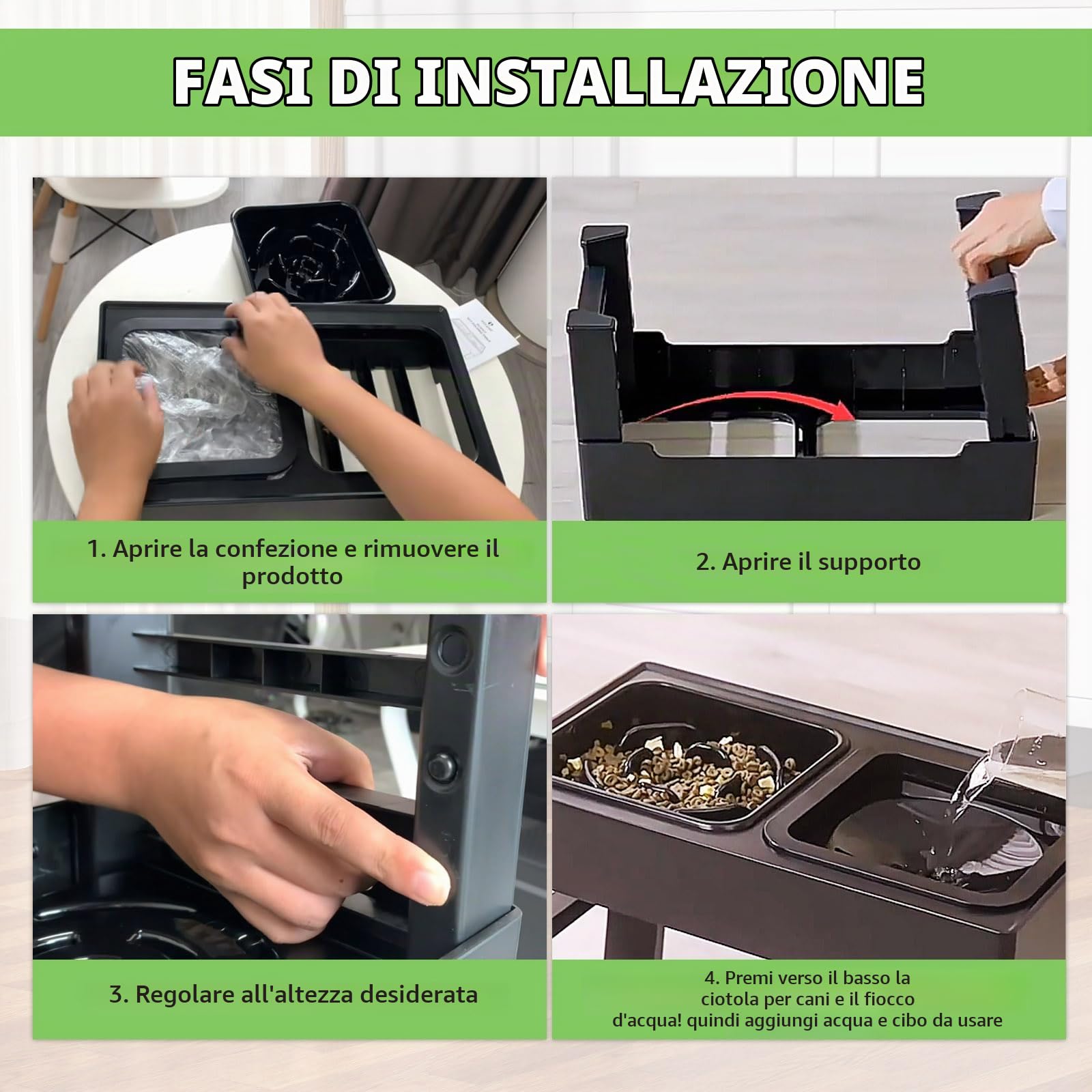 FASI DI INSTALLAZIONE

1. Aprire la confezione e rimuovere il prodotto

2. Aprire il supporto

3. Regolare all'altezza desiderata

4. Premi verso il basso la ciotola per cani e il fiocco d'acqua! quindi aggiungi acqua e cibo da usare