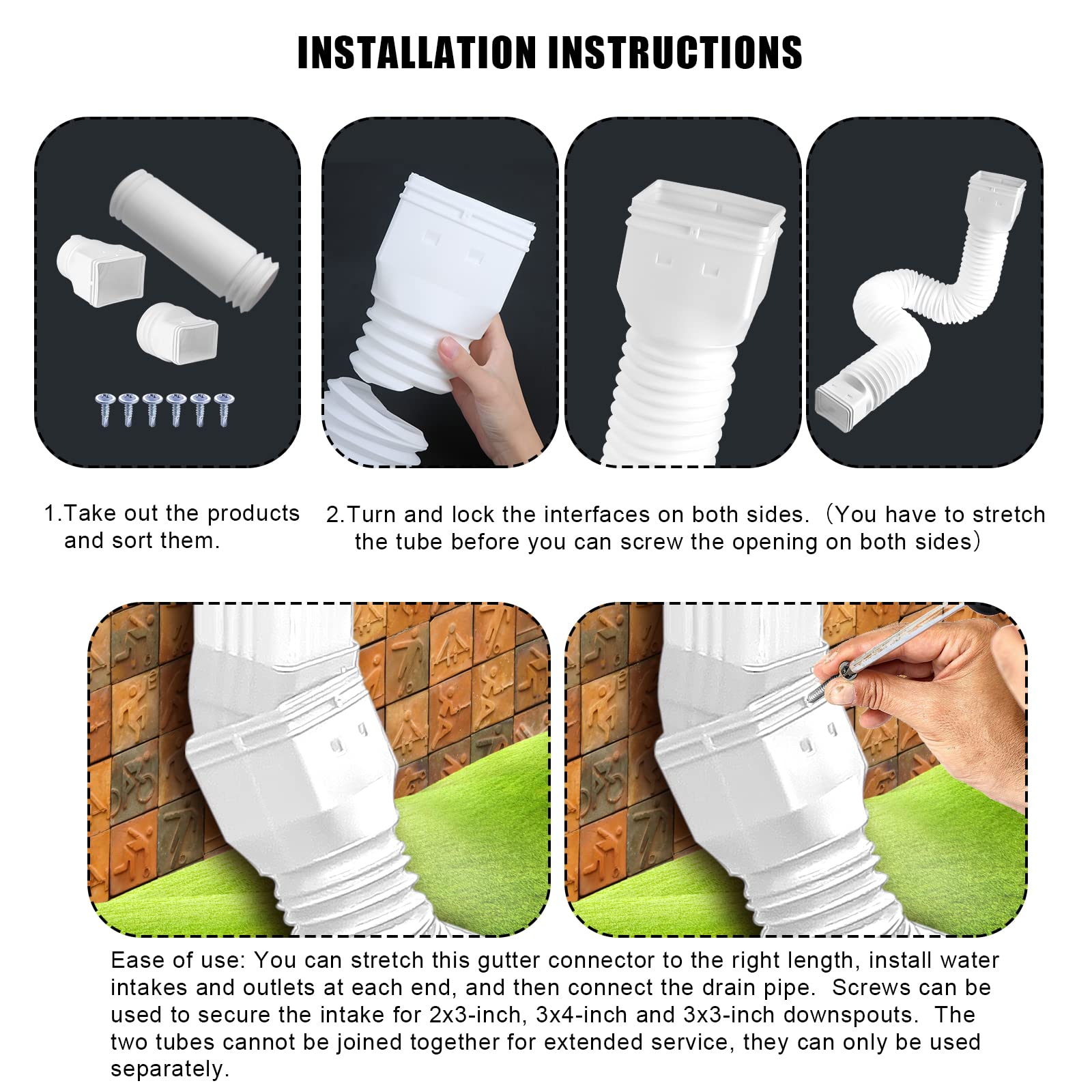 INSTALLATION INSTRUCTIONS

1.Take out the products and sort them.

2.Turn and lock the interfaces on both sides.（You have to stretch the tube before you can screw the opening on both sides）

Ease of use: You can stretch this gutter connector to the right length, install water intakes and outlets at each end, and then connect the drain pipe. Screws can be used to secure the intake for 2x3-inch, 3x4-inch and 3x3-inch downspouts. The two tubes cannot be joined together for extended service, they can only be used separately.