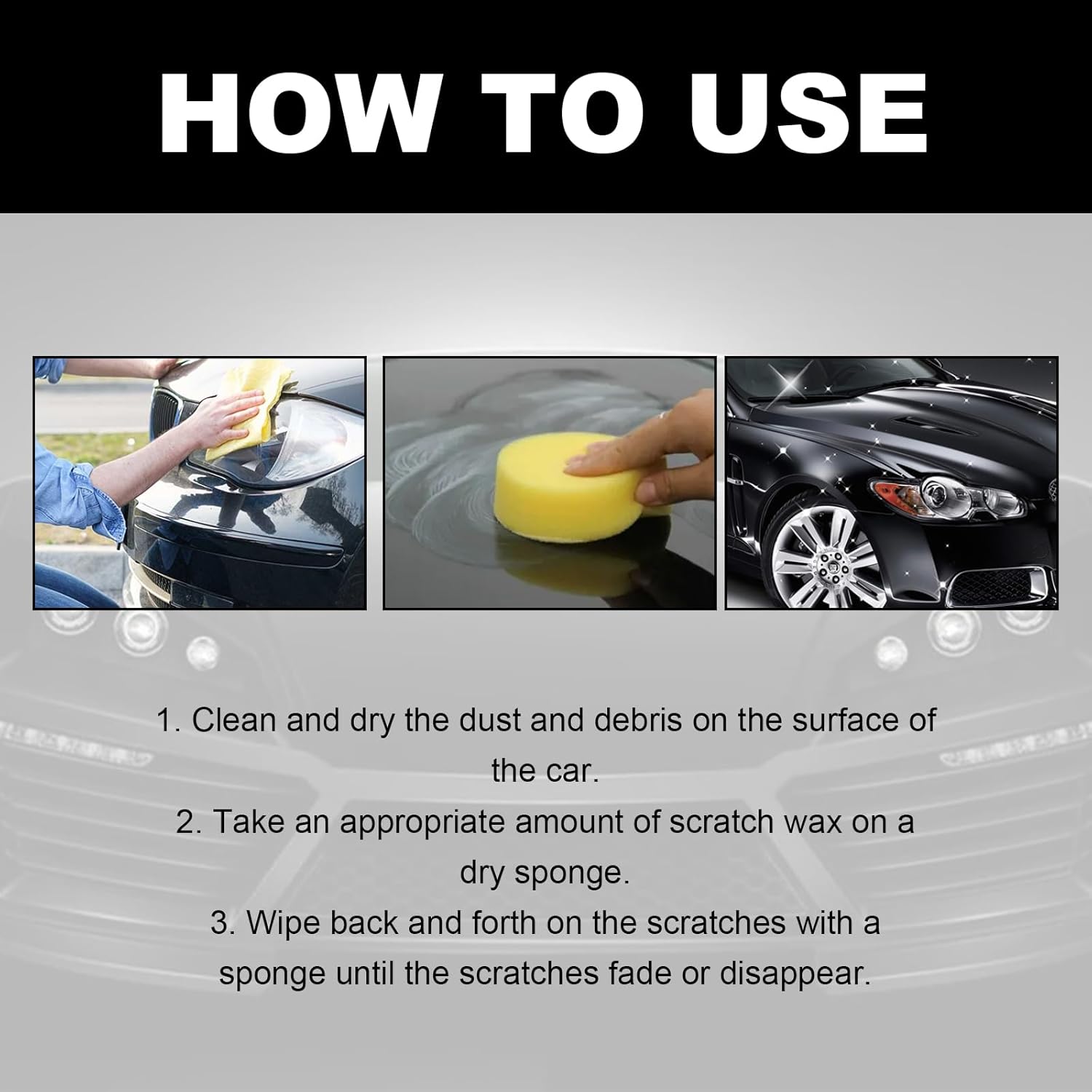 HOW TO USE

1. Clean and dry the dust and debris on the surface of the car.
2. Take an appropriate amount of scratch wax on a dry sponge.
3. Wipe back and forth on the scratches with a sponge until the scratches fade or disappear.