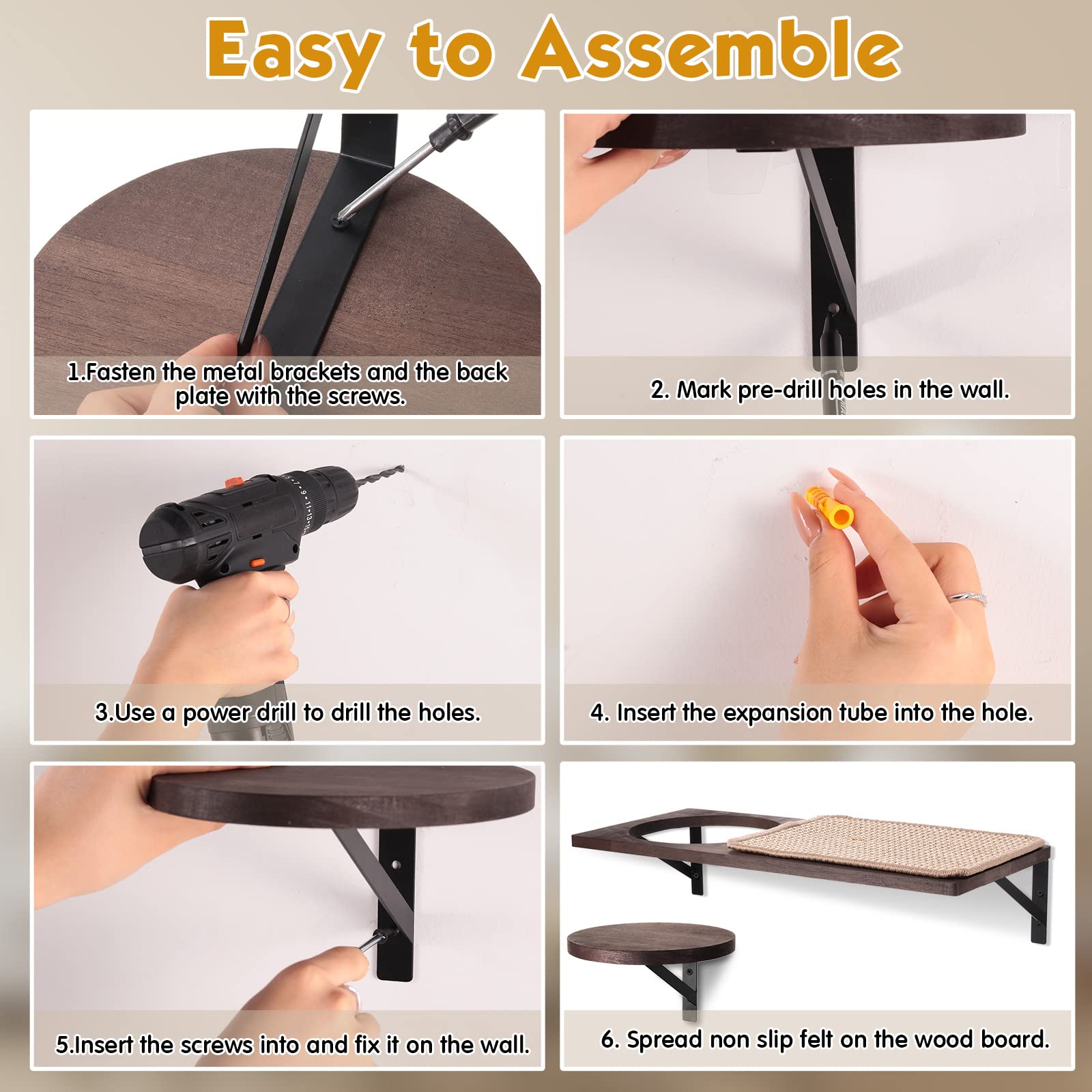 Easy to Assemble

1.Fasten the metal brackets and the back plate with the screws.

2. Mark pre-drill holes in the wall.

3.Use a power drill to drill the holes.

4. Insert the expansion tube into the hole.

5.Insert the screws into and fix it on the wall.

6. Spread non slip felt on the wood board.