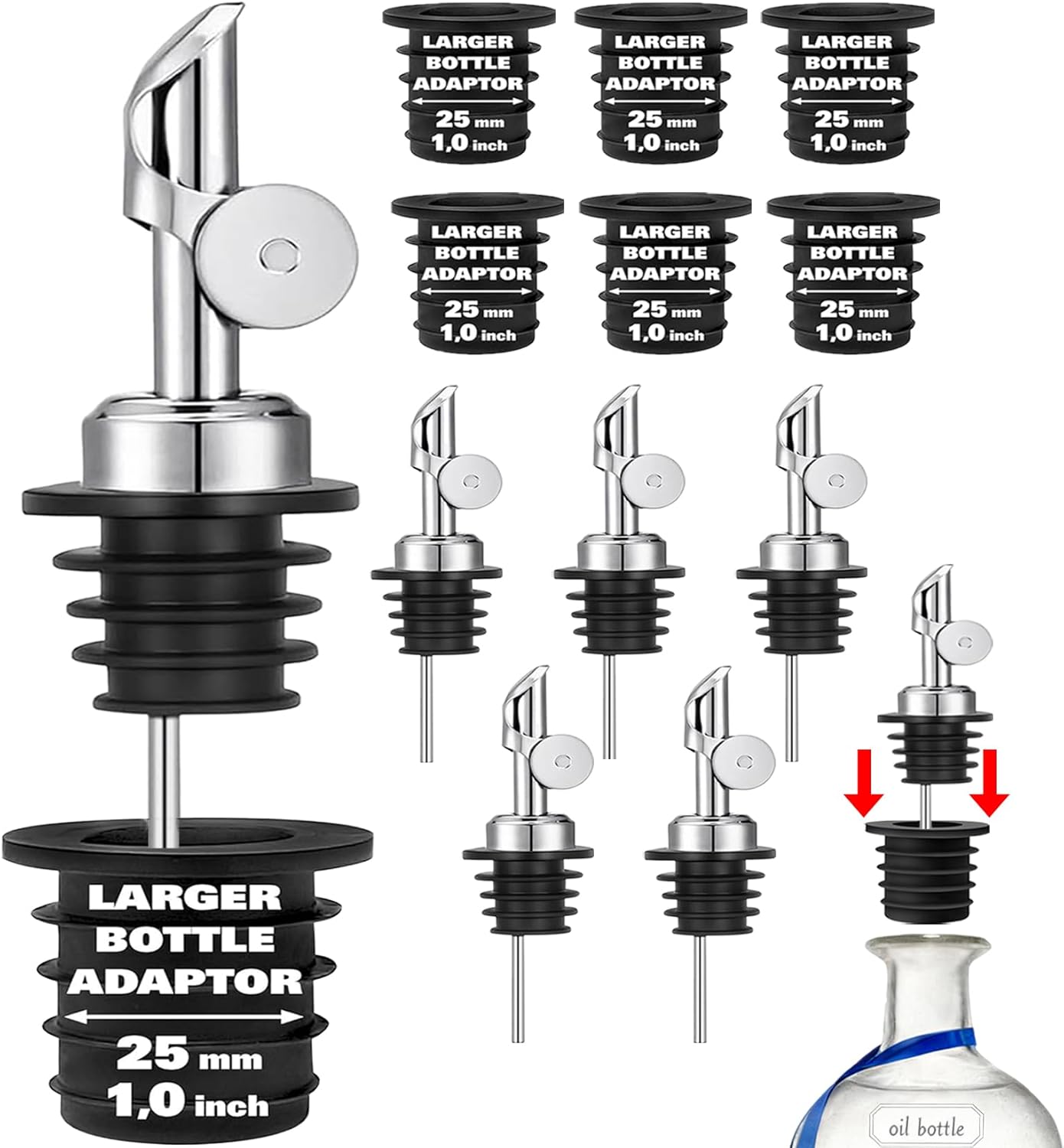 LARGER BOTTLE ADAPTOR
25 mm
1,0 inch

LARGER BOTTLE ADAPTOR
25 mm
1,0 inch

LARGER BOTTLE ADAPTOR
25 mm
1,0 inch

LARGER BOTTLE ADAPTOR
25 mm
1,0 inch

LARGER BOTTLE ADAPTOR
25 mm
1,0 inch

LARGER BOTTLE ADAPTOR
25 mm
1,0 inch

LARGER BOTTLE ADAPTOR
25 mm
1,0 inch

oil bottle