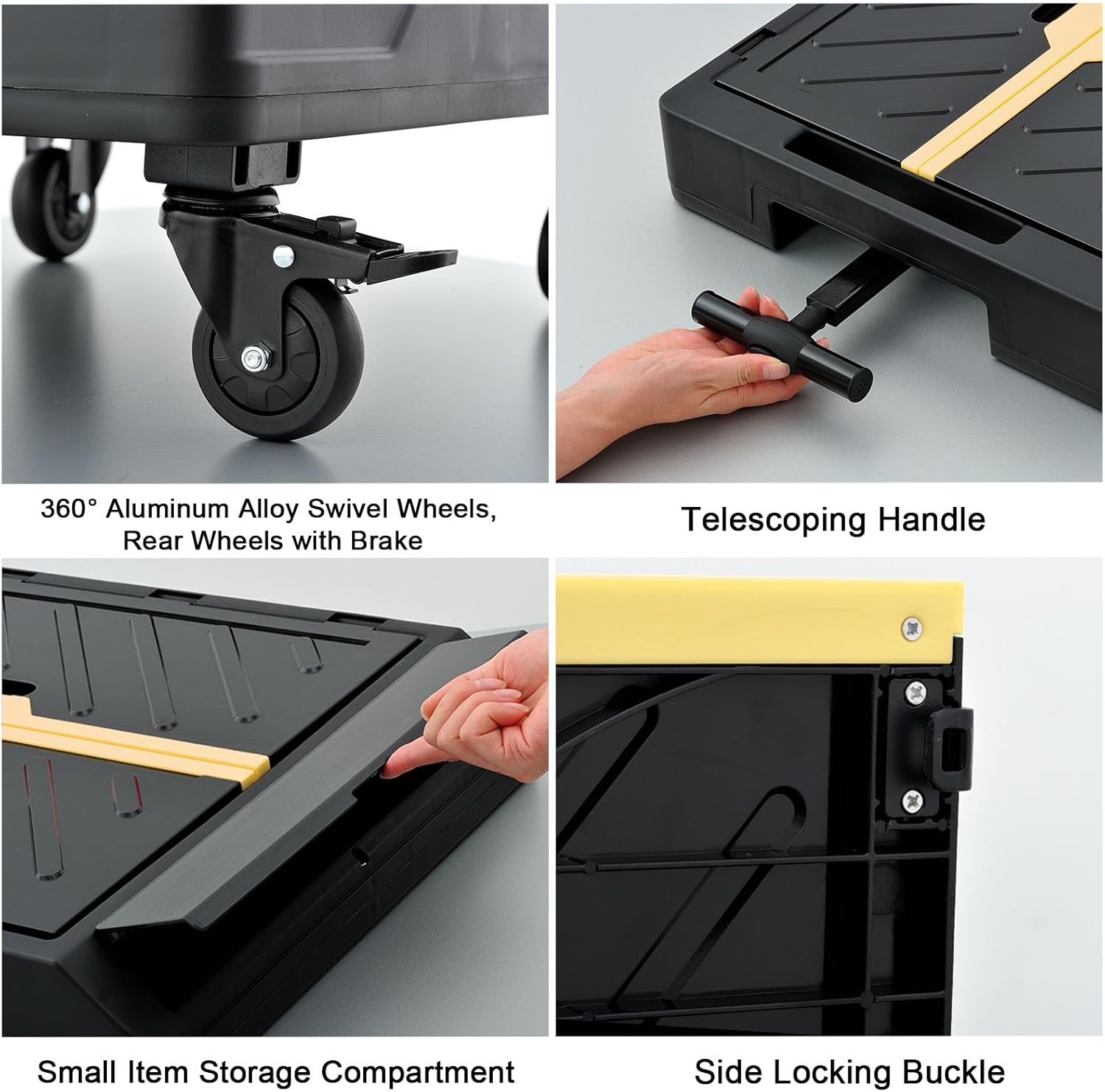 360° Aluminum Alloy Swivel Wheels, Rear Wheels with Brake

Telescoping Handle

Small Item Storage Compartment

Side Locking Buckle