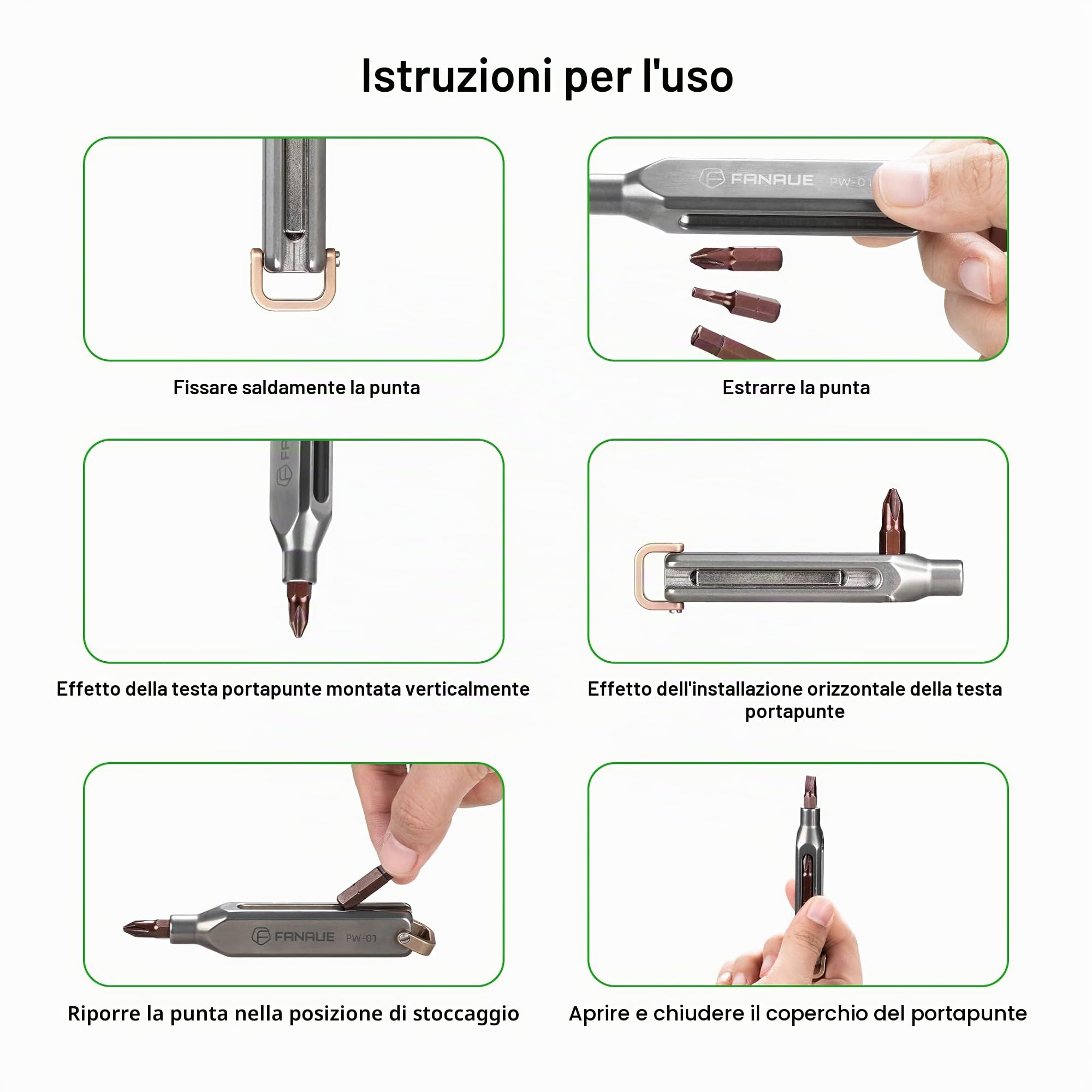 Istruzioni per l'uso

Fissare saldamente la punta

FANAUE PW-01

Estrarre la punta

Effetto della testa portapunte montata verticalmente

Effetto dell'installazione orizzontale della testa portapunte

FANAUE PW-01

Riporre la punta nella posizione di stoccaggio

Aprire e chiudere il coperchio del portapunte