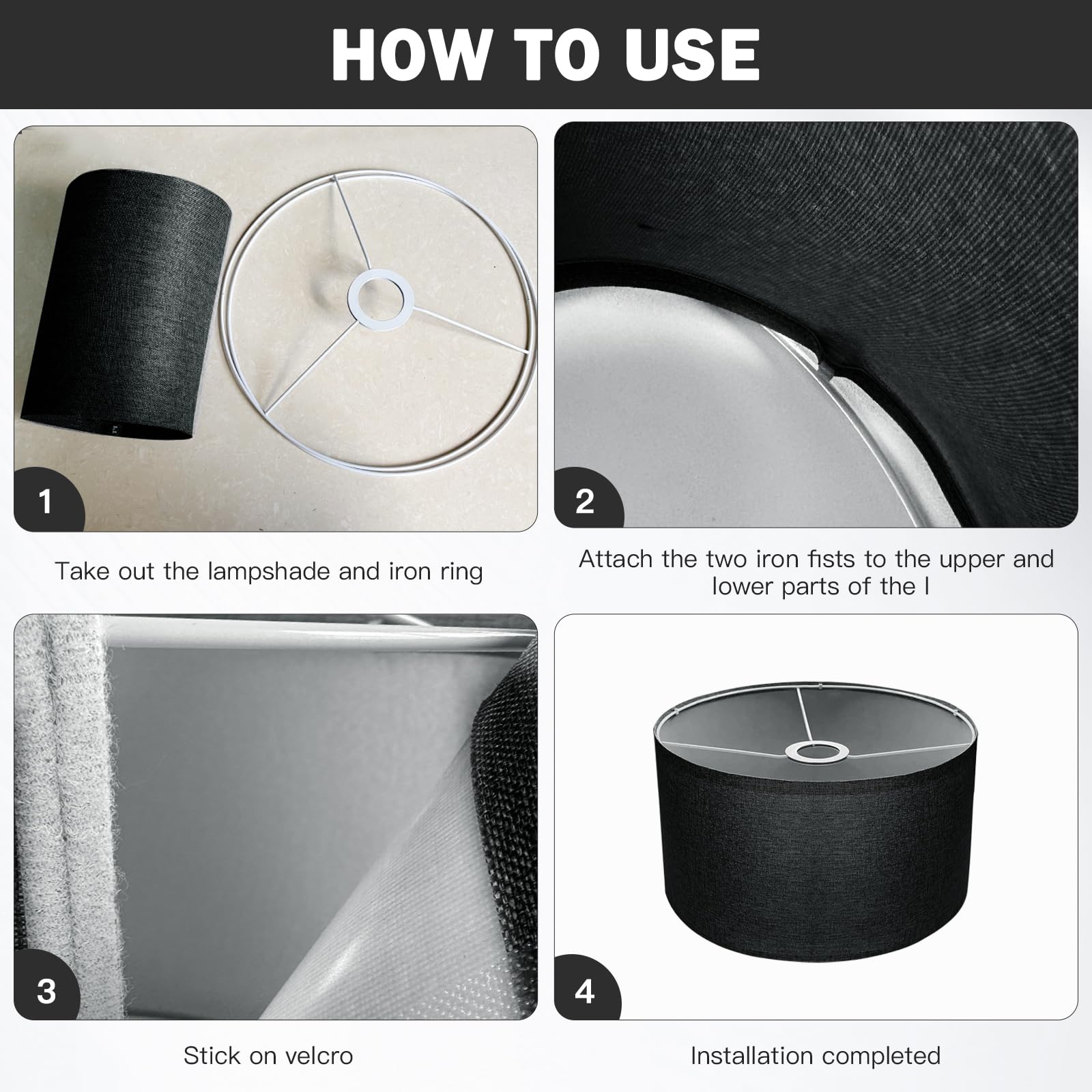 HOW TO USE

1

Take out the lampshade and iron ring

2

Attach the two iron fists to the upper and lower parts of the l

3

Stick on velcro

4

Installation completed