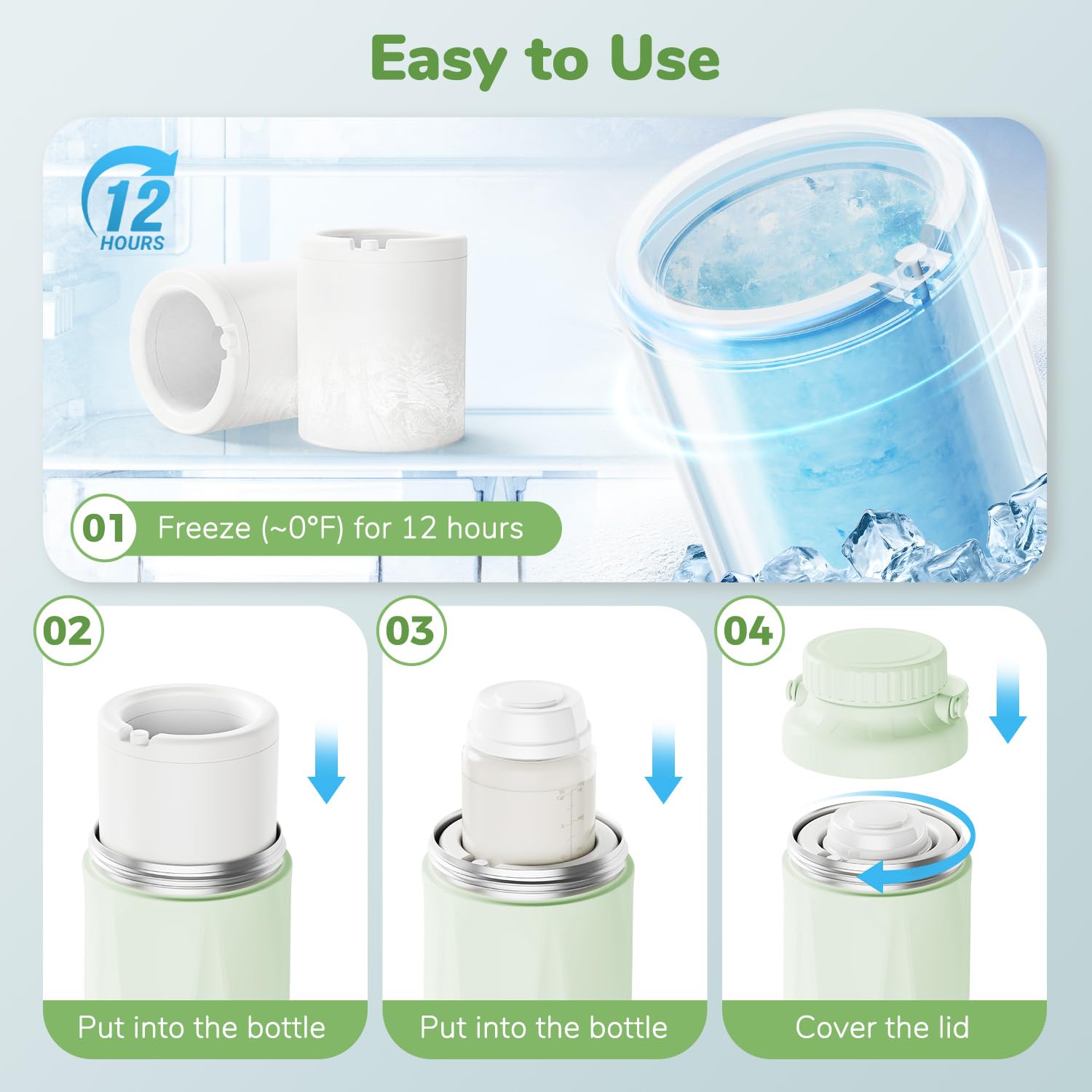 Easy to Use

12 HOURS

01 Freeze (~0°F) for 12 hours

02

Put into the bottle

03

Put into the bottle

04

Cover the lid