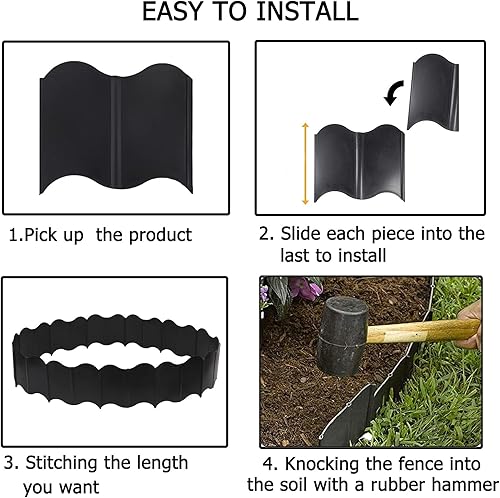 EASY TO INSTALL

1.Pick up  the product

2. Slide each piece into the last to install

3. Stitching the length you want

4. Knocking the fence into the soil with a rubber hammer