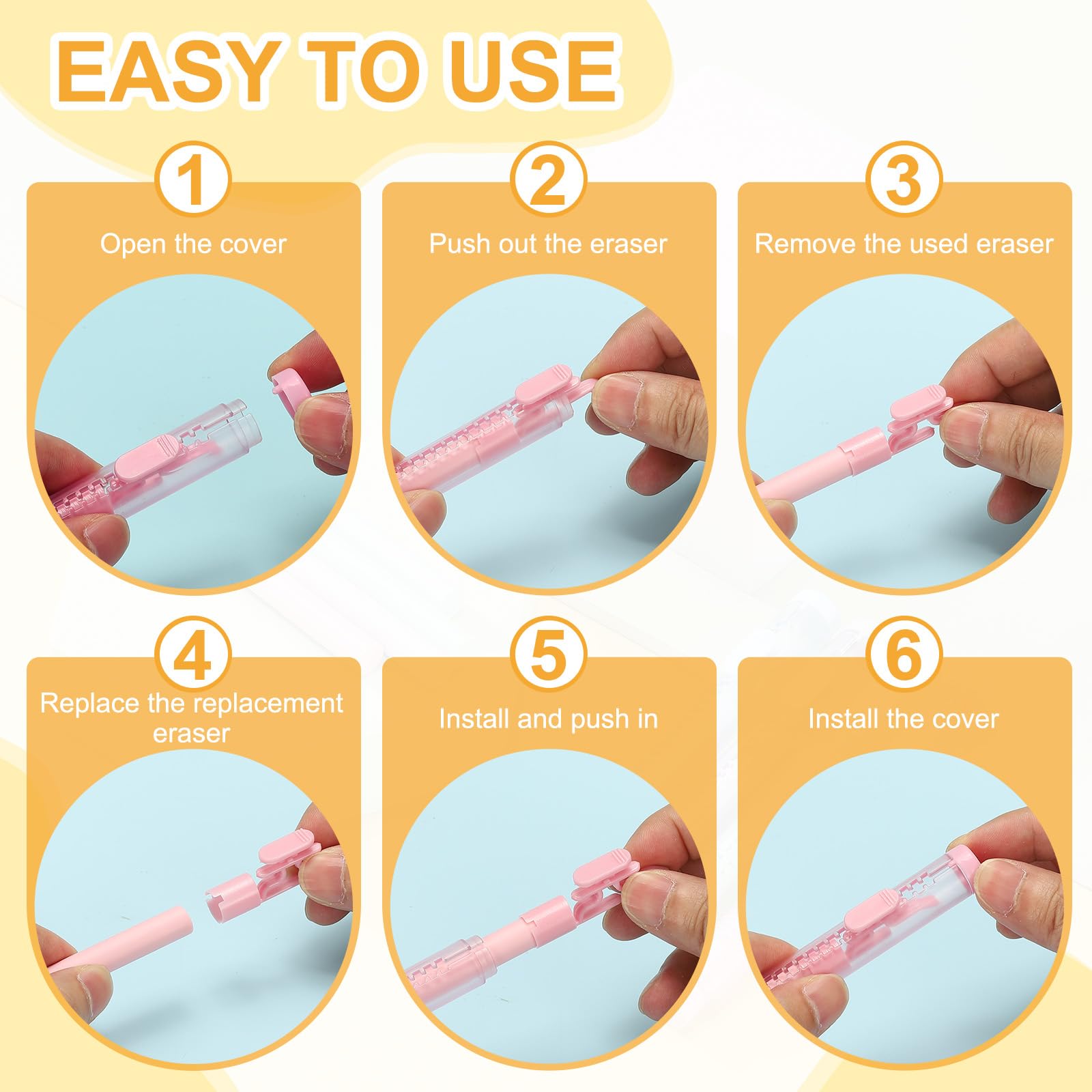 EASY TO USE

1
Open the cover

2
Push out the eraser

3
Remove the used eraser

4
Replace the replacement eraser

5
Install and push in

6
Install the cover