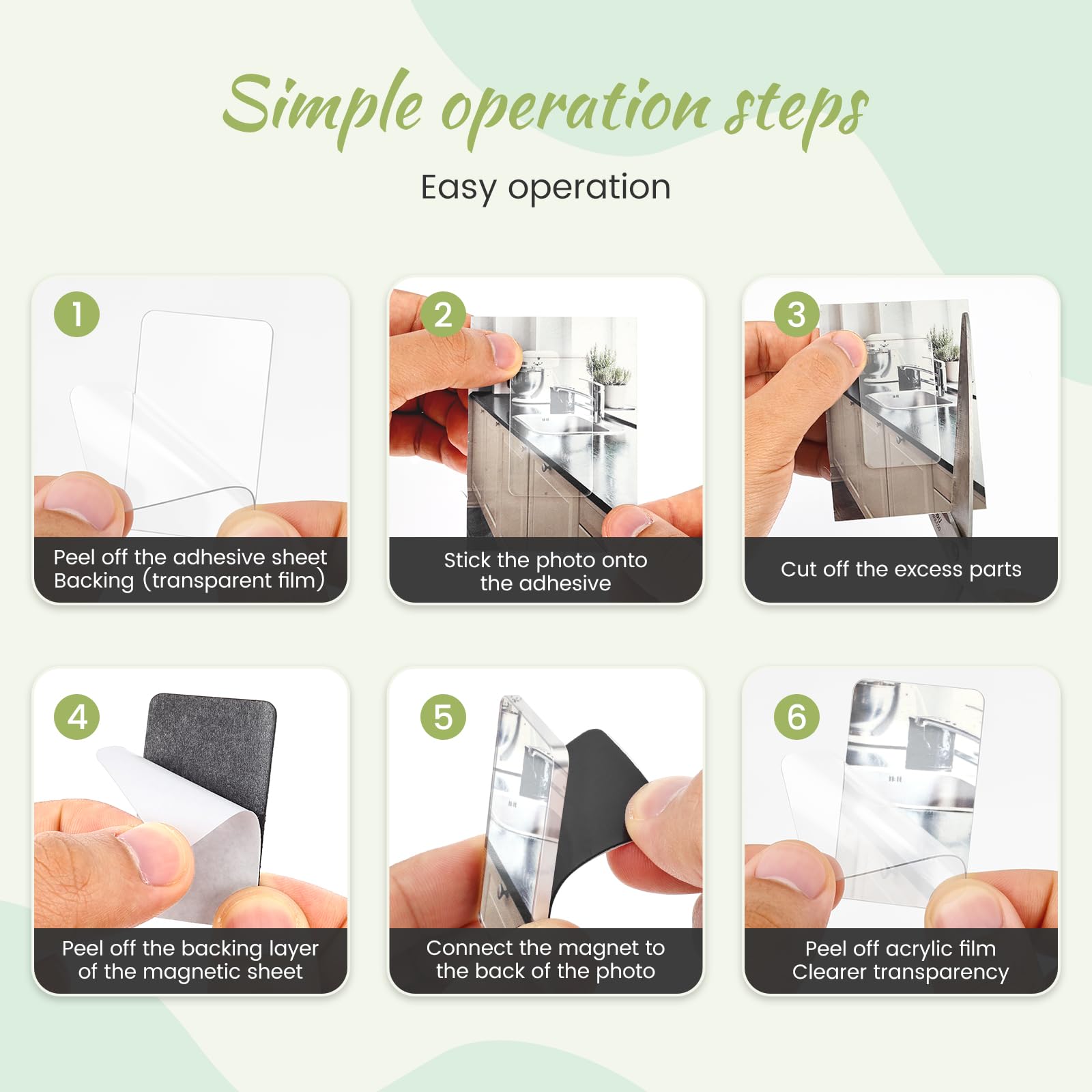 Simple operation steps

Easy operation

1

Peel off the adhesive sheet Backing (transparent film)

2

Stick the photo onto the adhesive

3

Cut off the excess parts

4

Peel off the backing layer of the magnetic sheet

5

Connect the magnet to the back of the photo

6

Peel off acrylic film Clearer transparency