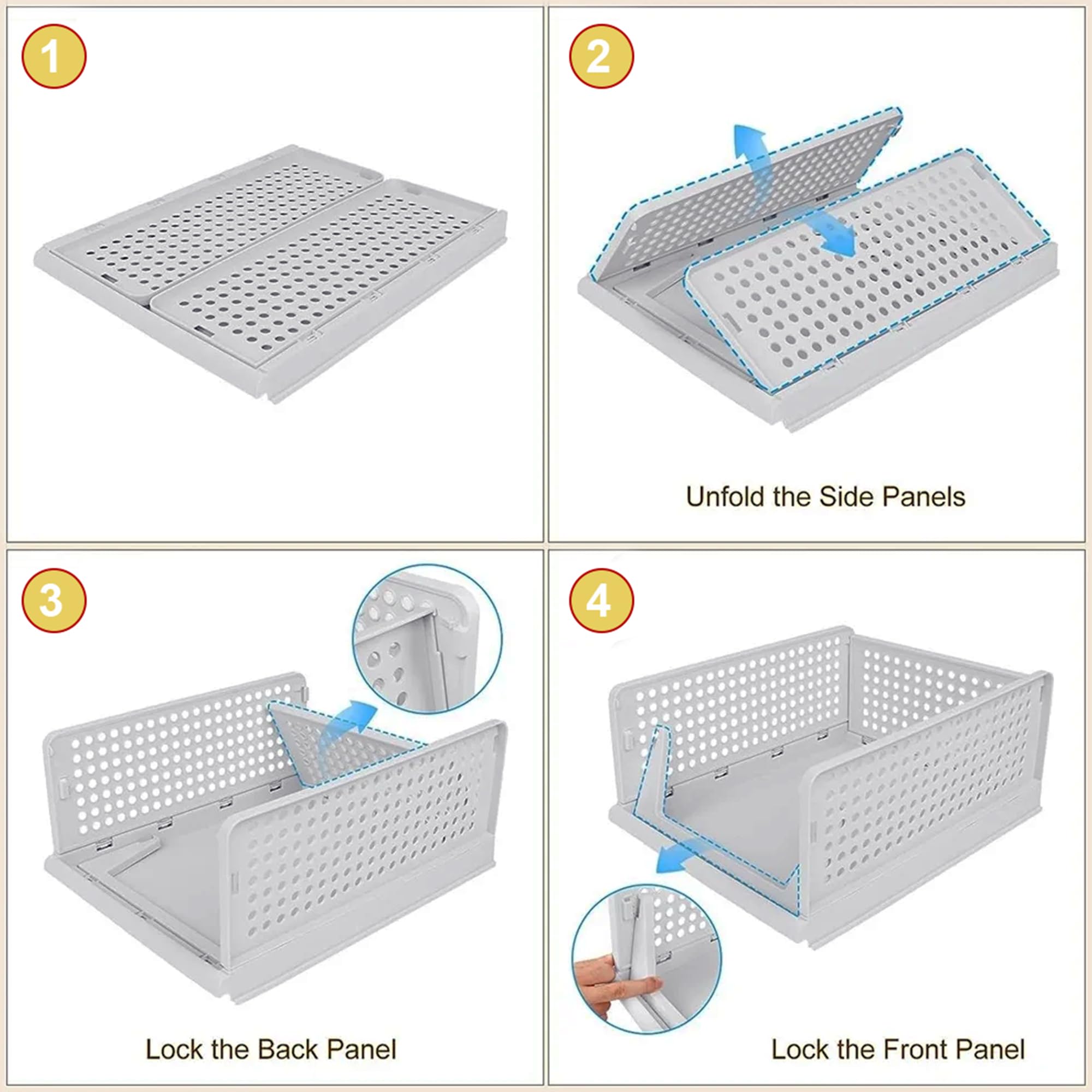 1

2

Unfold the Side Panels

3

Lock the Back Panel

4

Lock the Front Panel