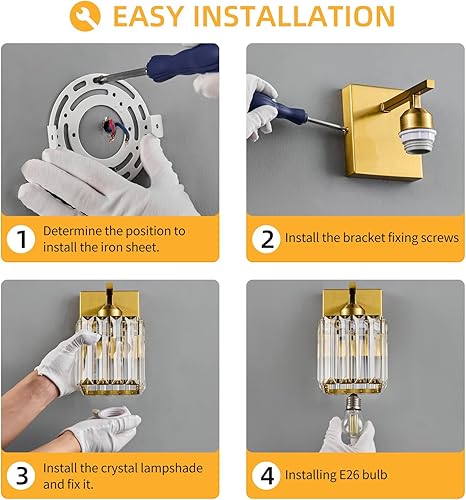 EASY INSTALLATION

1 Determine the position to install the iron sheet.

2 Install the bracket fixing screws

3 Install the crystal lampshade and fix it.

4 Installing E26 bulb