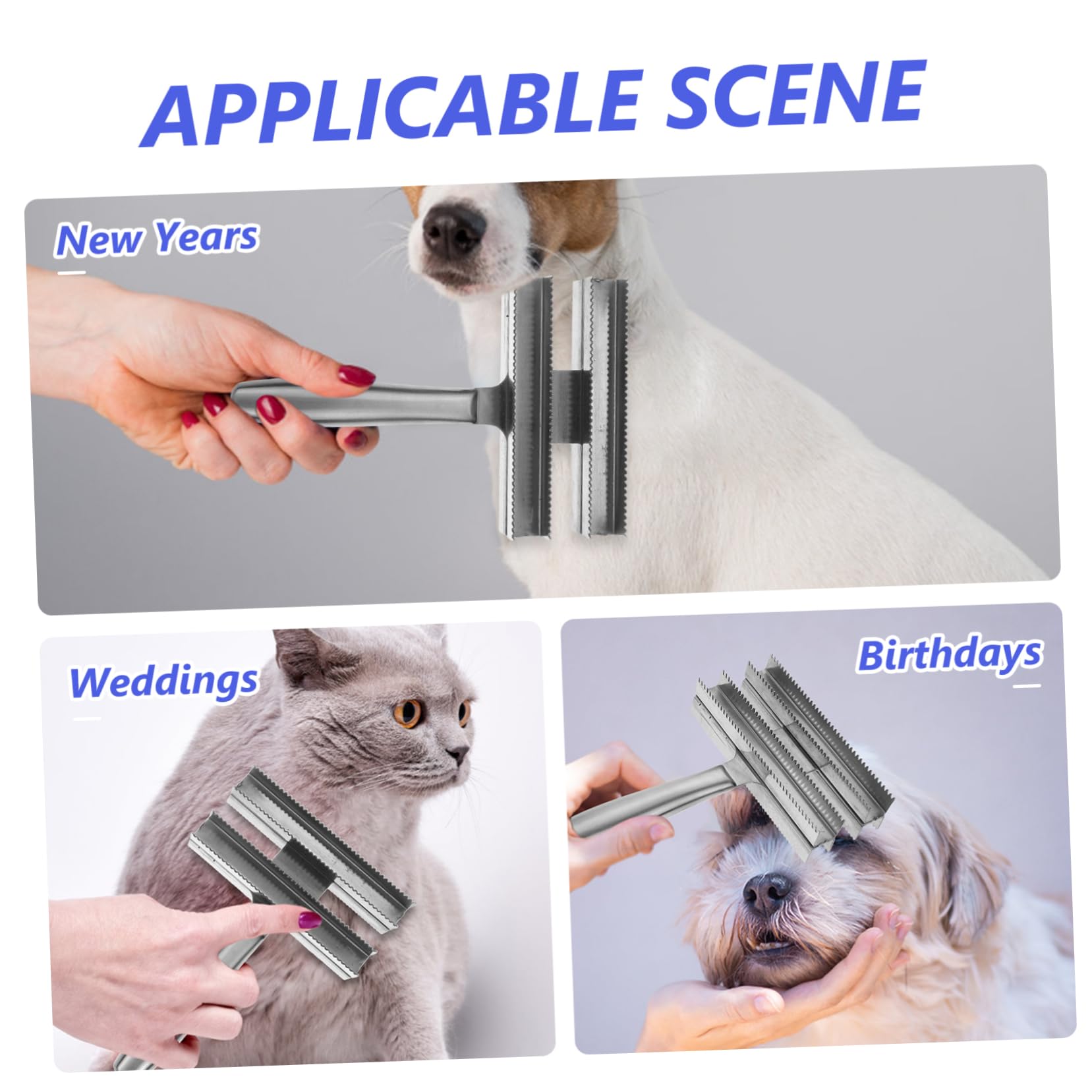 APPLICABLE SCENE

New Years

Weddings

Birthdays