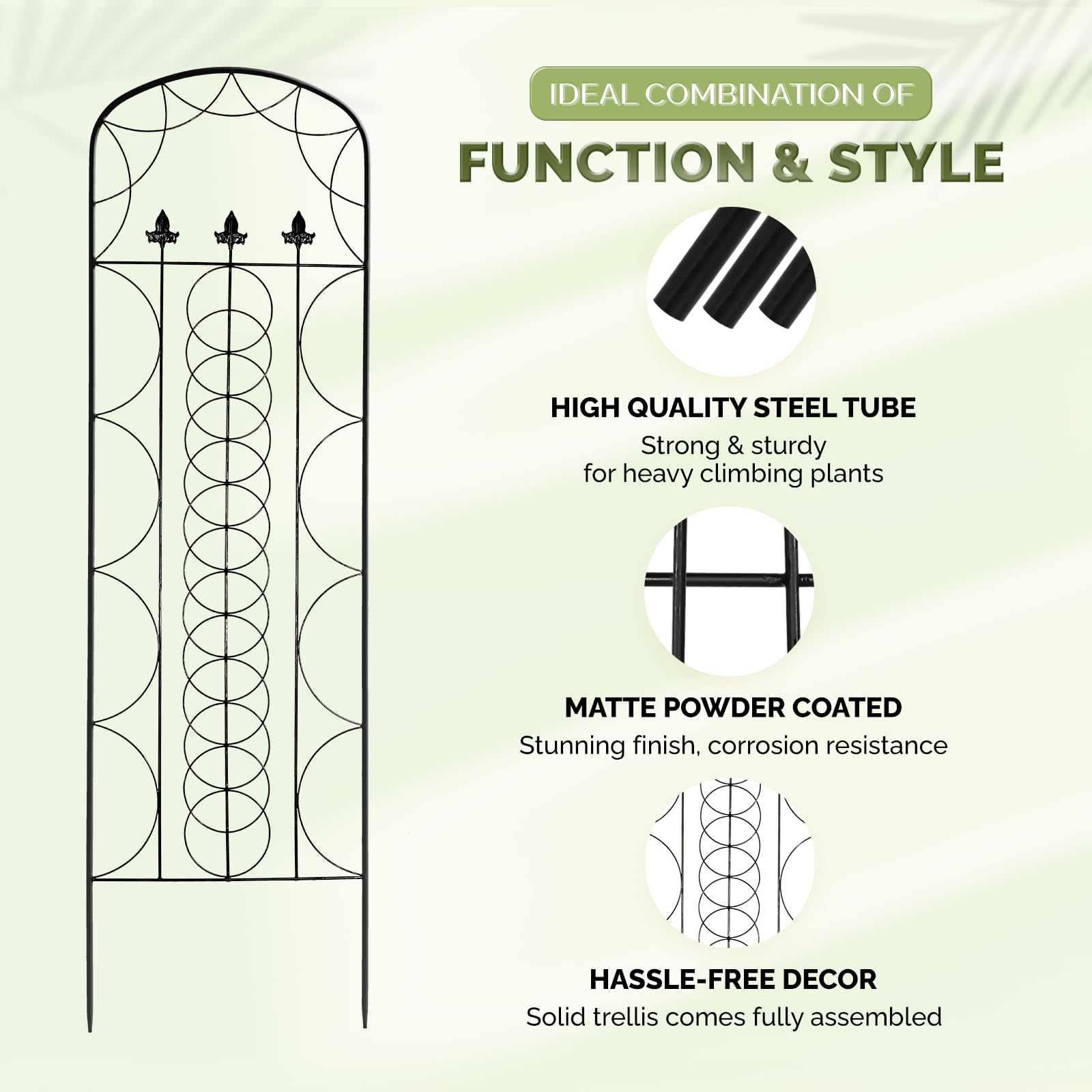 IDEAL COMBINATION OF

FUNCTION & STYLE

HIGH QUALITY STEEL TUBE

Strong & sturdy for heavy climbing plants

MATTE POWDER COATED

Stunning finish, corrosion resistance

HASSLE-FREE DECOR

Solid trellis comes fully assembled