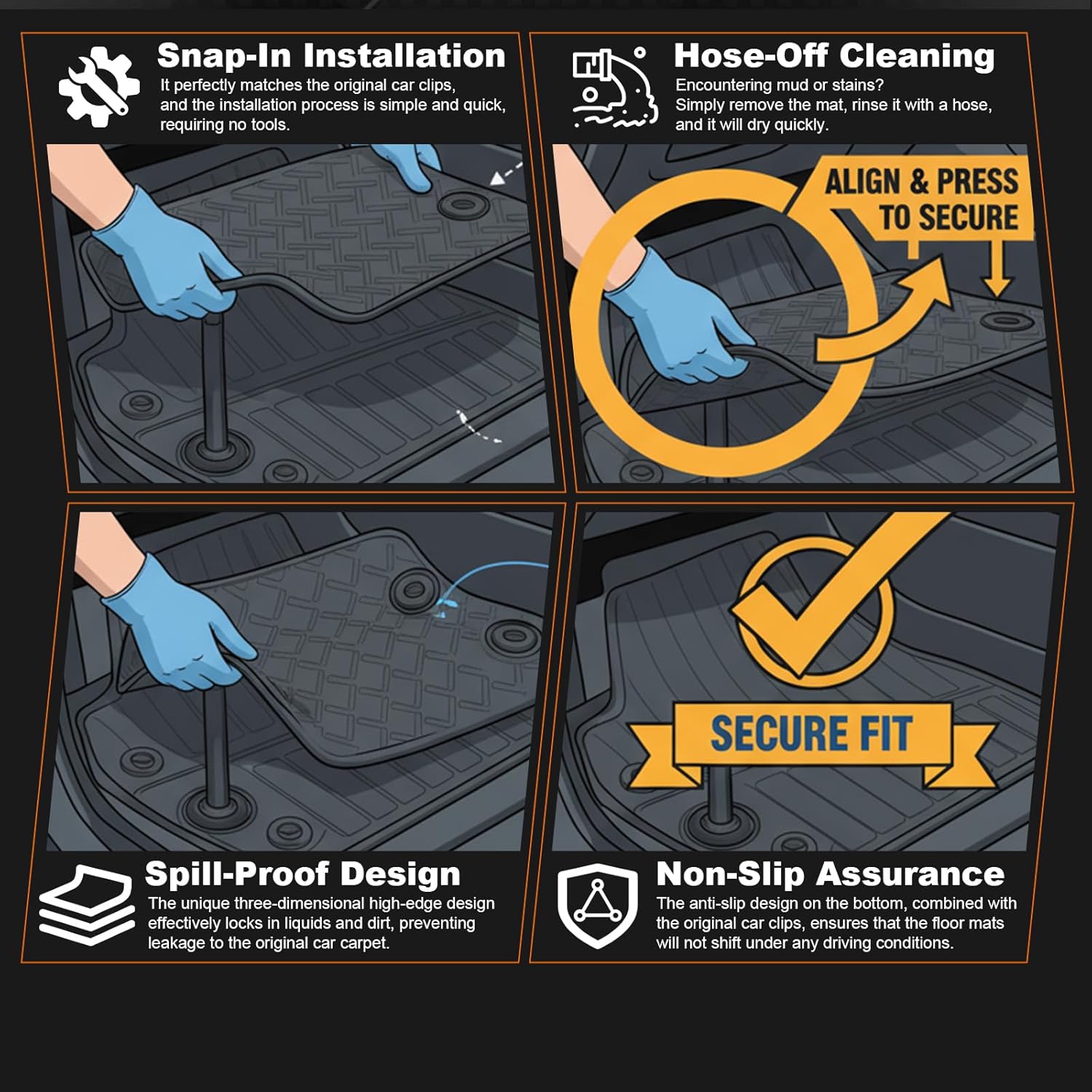 Snap-In Installation
It perfectly matches the original car clips, and the installation process is simple and quick, requiring no tools.

Hose-Off Cleaning
Encountering mud or stains?
Simply remove the mat, rinse it with a hose, and it will dry quickly.

ALIGN & PRESS TO SECURE

SECURE FIT

Spill-Proof Design
The unique three-dimensional high-edge design effectively locks in liquids and dirt, preventing leakage to the original car carpet.

Non-Slip Assurance
The anti-slip design on the bottom, combined with the original car clips, ensures that the floor mats will not shift under any driving conditions.