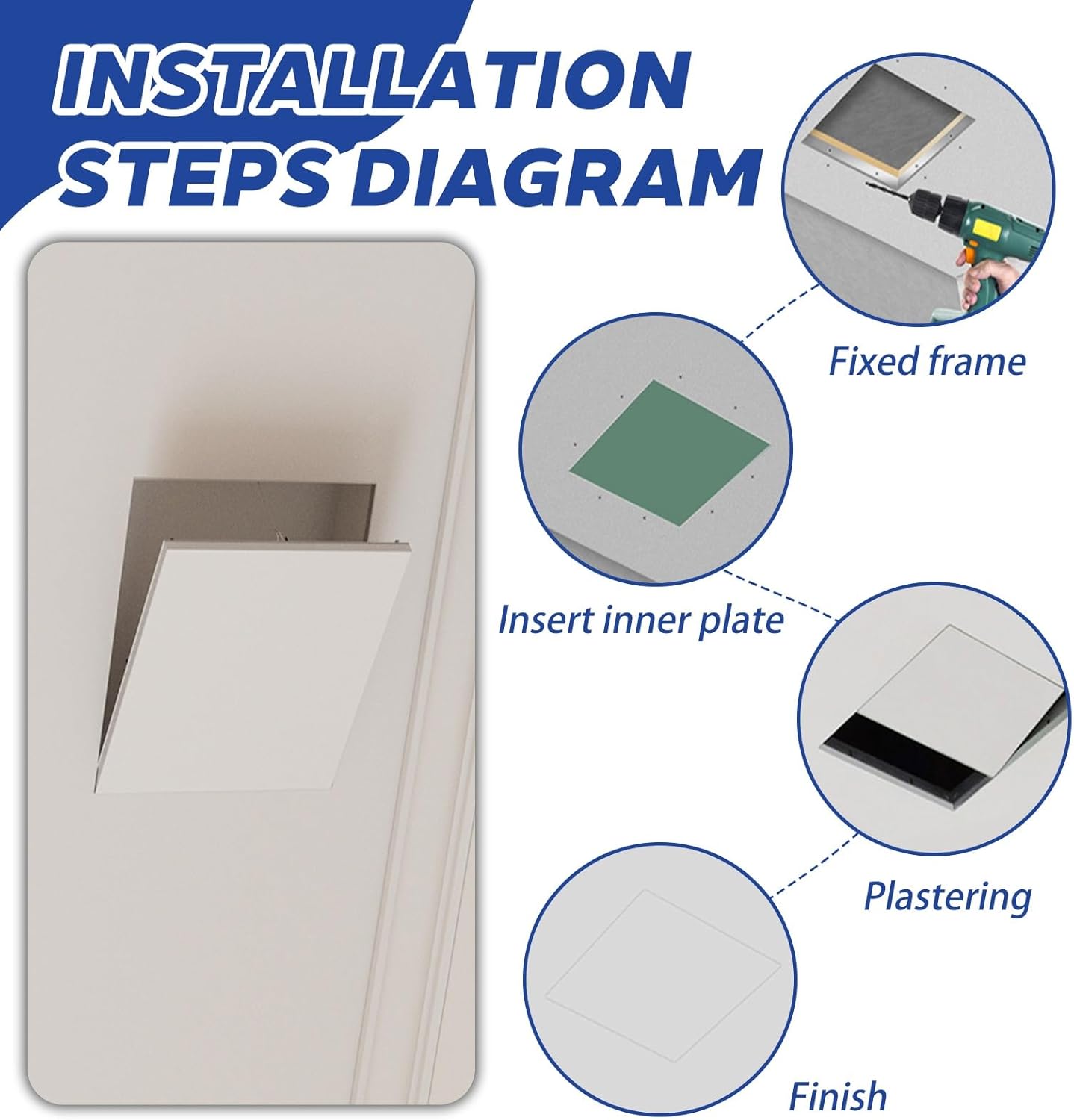 INSTALLATION STEPS DIAGRAM

Fixed frame

Insert inner plate

Plastering

Finish