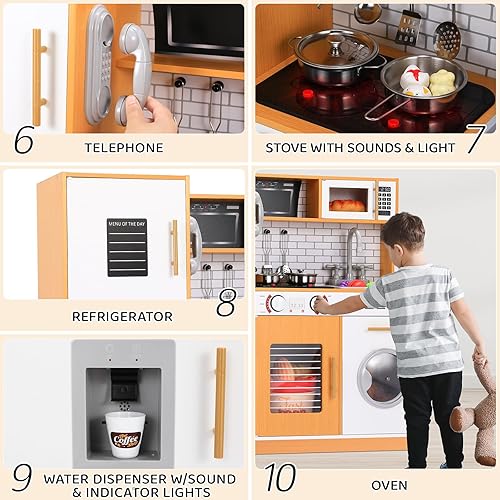 6 TELEPHONE

STOVE WITH SOUNDS & LIGHT 7

MENU OF THE DAY

REFRIGERATOR 8

Coffee

9 WATER DISPENSER W/SOUND & INDICATOR LIGHTS

10 OVEN