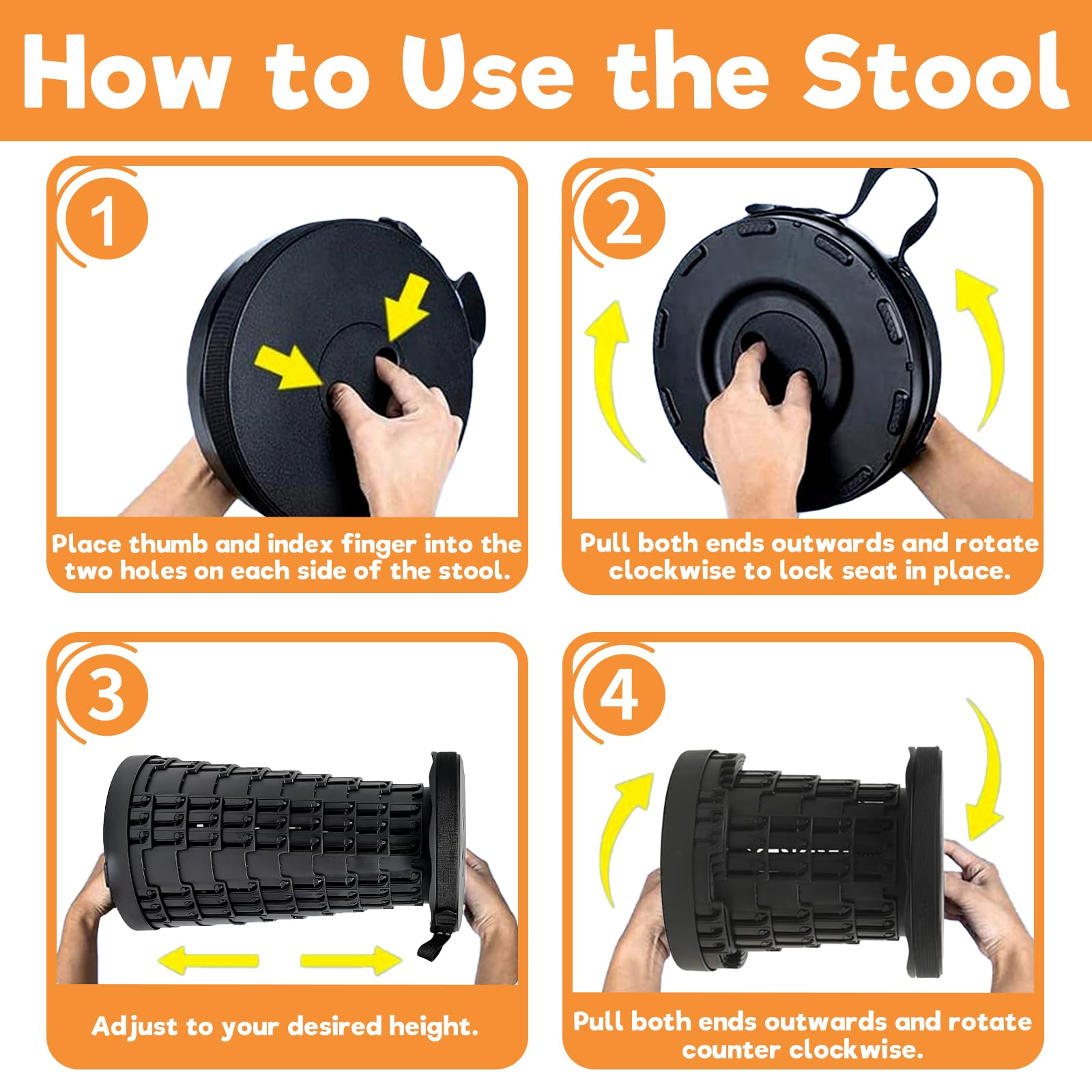 How to Use the Stool

1

Place thumb and index finger into the two holes on each side of the stool.

2

Pull both ends outwards and rotate clockwise to lock seat in place.

3

Adjust to your desired height.

4

Pull both ends outwards and rotate counter clockwise.