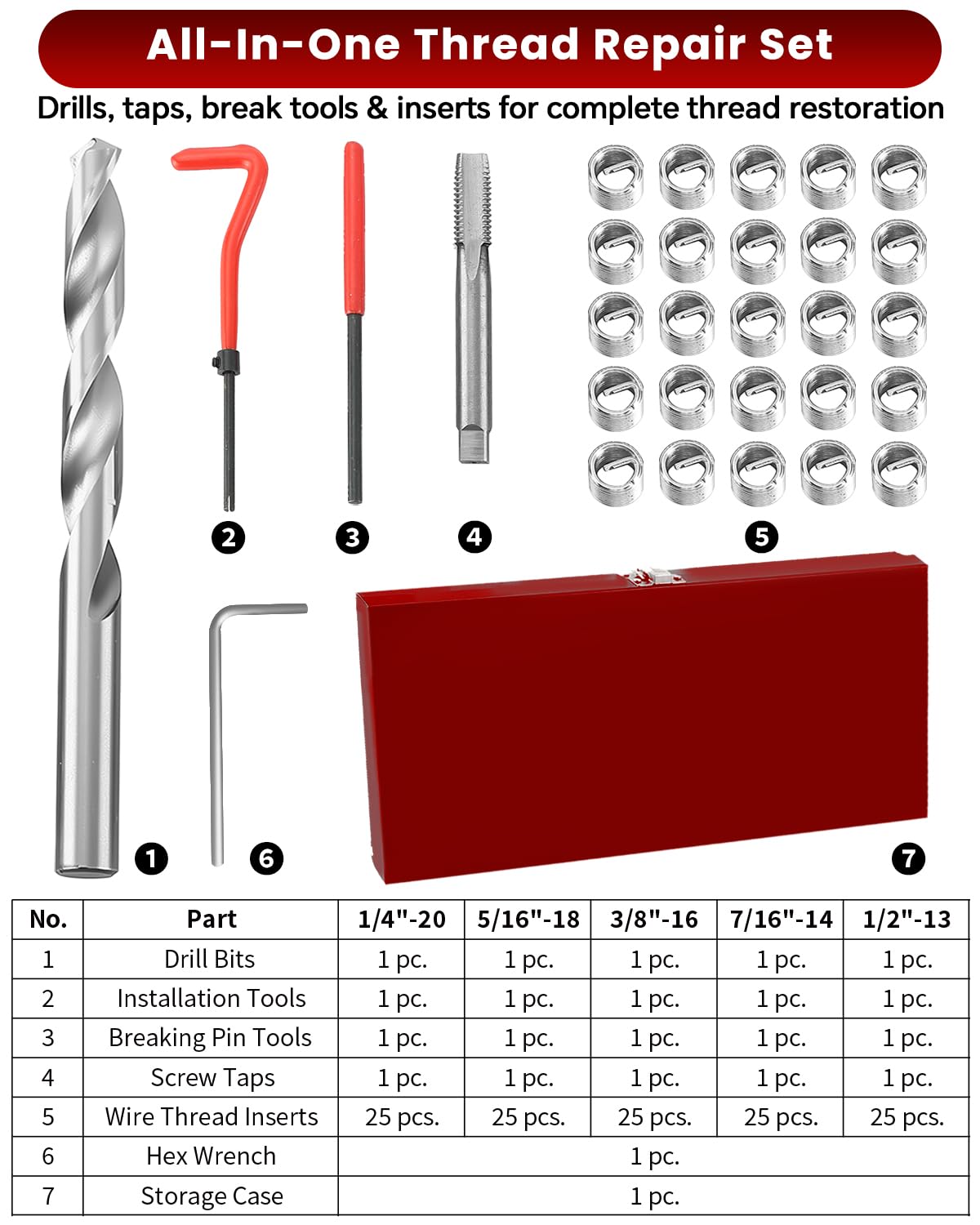 All-In-One Thread Repair Set

Drills, taps, break tools & inserts for complete thread restoration

2 3 4 5

1 6 7

| No. | Part | 1/4"-20 | 5/16"-18 | 3/8"-16 | 7/16"-14 | 1/2"-13 |
|---|---|---|---|---|---|---|
| 1 | Drill Bits | 1 pc. | 1 pc. | 1 pc. | 1 pc. | 1 pc. |
| 2 | Installation Tools | 1 pc. | 1 pc. | 1 pc. | 1 pc. | 1 pc. |
| 3 | Breaking Pin Tools | 1 pc. | 1 pc. | 1 pc. | 1 pc. | 1 pc. |
| 4 | Screw Taps | 1 pc. | 1 pc. | 1 pc. | 1 pc. | 1 pc. |
| 5 | Wire Thread Inserts | 25 pcs. | 25 pcs. | 25 pcs. | 25 pcs. | 25 pcs. |
| 6 | Hex Wrench | 1 pc. | | | | |
| 7 | Storage Case | 1 pc. | | | | |