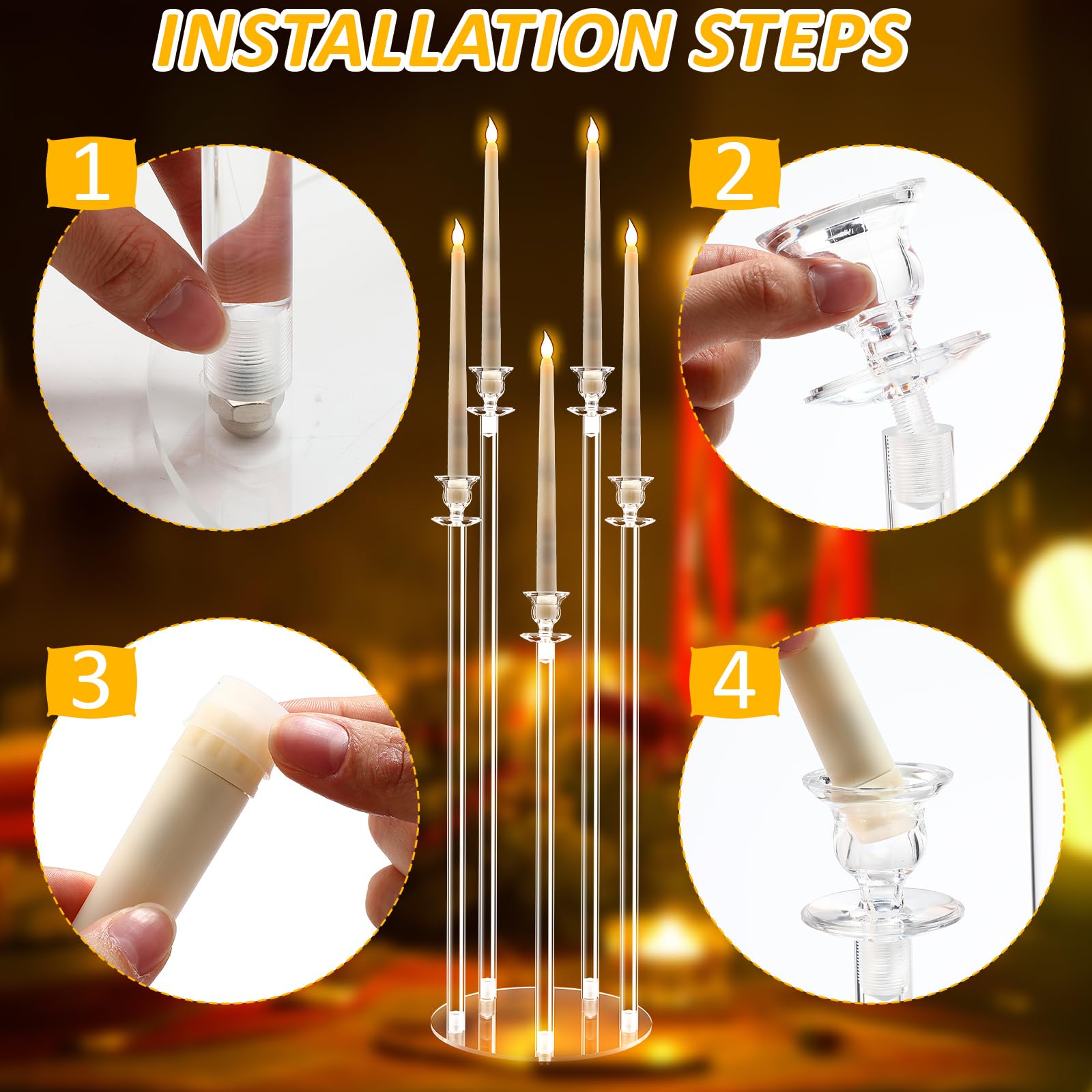 INSTALLATION STEPS

1

2

3

4