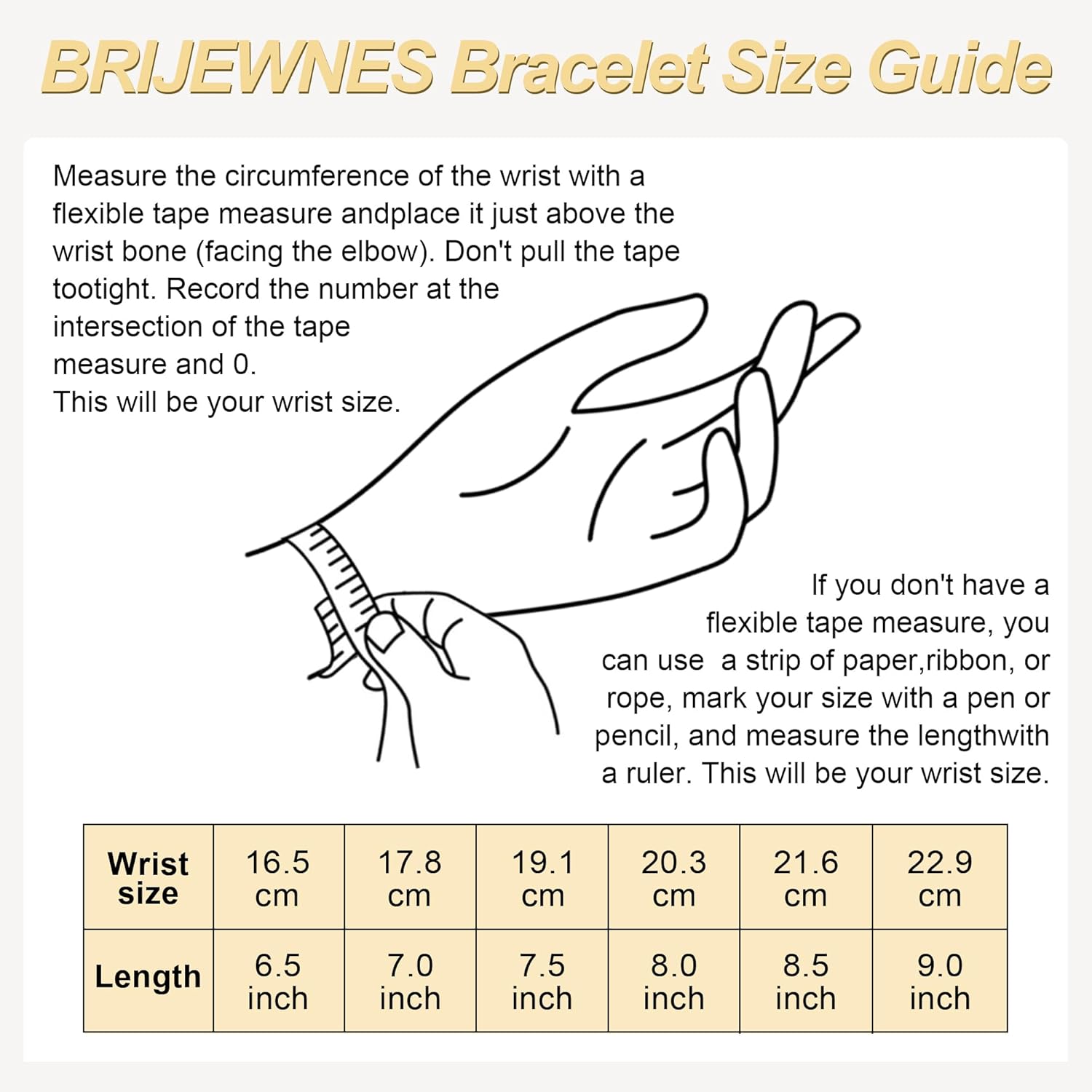 BRIJEWNES Bracelet Size Guide

Measure the circumference of the wrist with a flexible tape measure andplace it just above the wrist bone (facing the elbow). Don't pull the tape tootight. Record the number at the intersection of the tape measure and 0.
This will be your wrist size.

If you don't have a flexible tape measure, you can use a strip of paper,ribbon, or rope, mark your size with a pen or pencil, and measure the lengthwith a ruler. This will be your wrist size.

| Wrist size | 16.5 cm | 17.8 cm | 19.1 cm | 20.3 cm | 21.6 cm | 22.9 cm |
|---|---|---|---|---|---|---|
| Length | 6.5 inch | 7.0 inch | 7.5 inch | 8.0 inch | 8.5 inch | 9.0 inch |