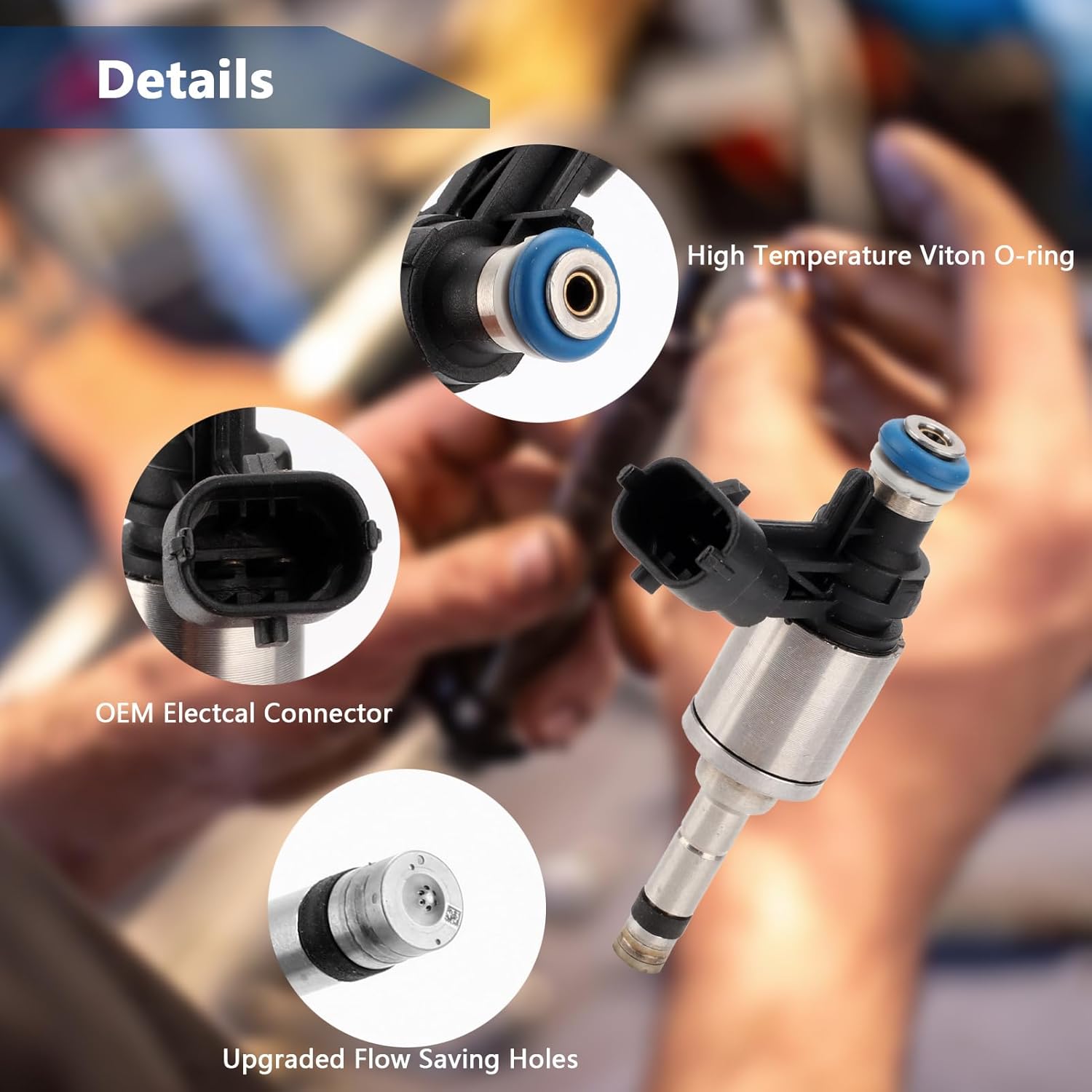 Details

High Temperature Viton O-ring

OEM Electcal Connector

Upgraded Flow Saving Holes