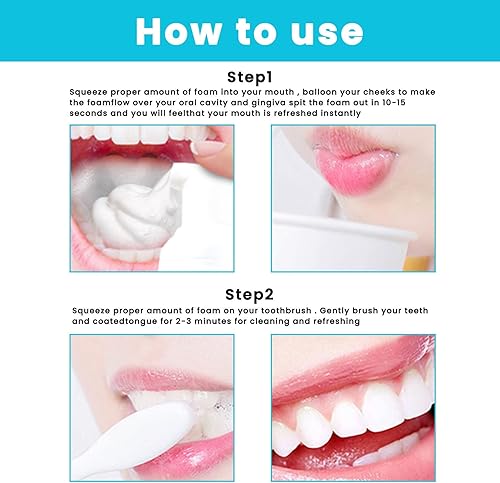 How to use

Step1

Squeeze proper amount of foam into your mouth , balloon your cheeks to make the foamflow over your oral cavity and gingiva spit the foam out in 10-15 seconds and you will feelthat your mouth is refreshed instantly

Step2

Squeeze proper amount of foam on your toothbrush . Gently brush your teeth and coatedtongue for 2-3 minutes for cleaning and refreshing