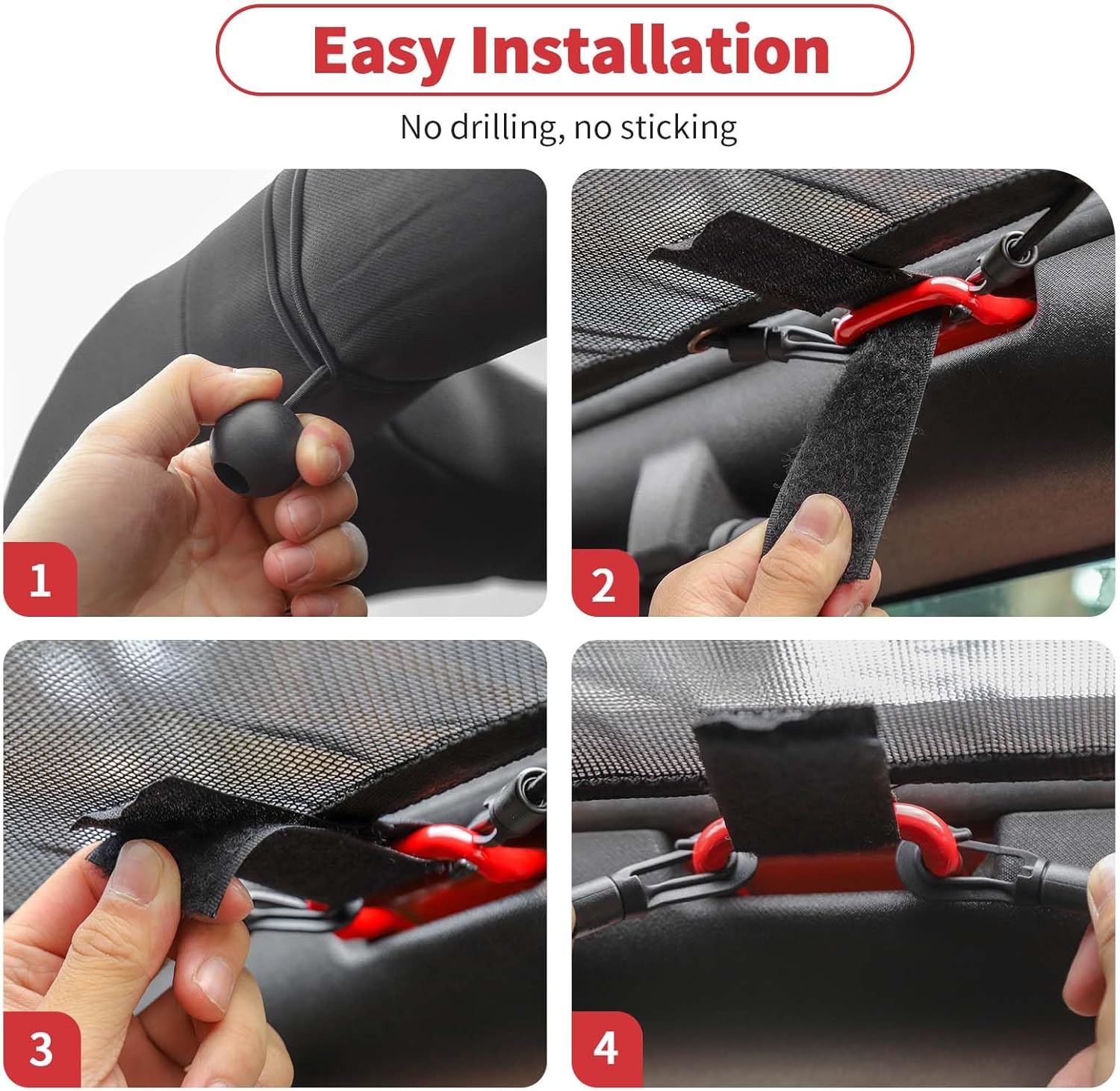 Easy Installation

No drilling, no sticking

1

2

3

4