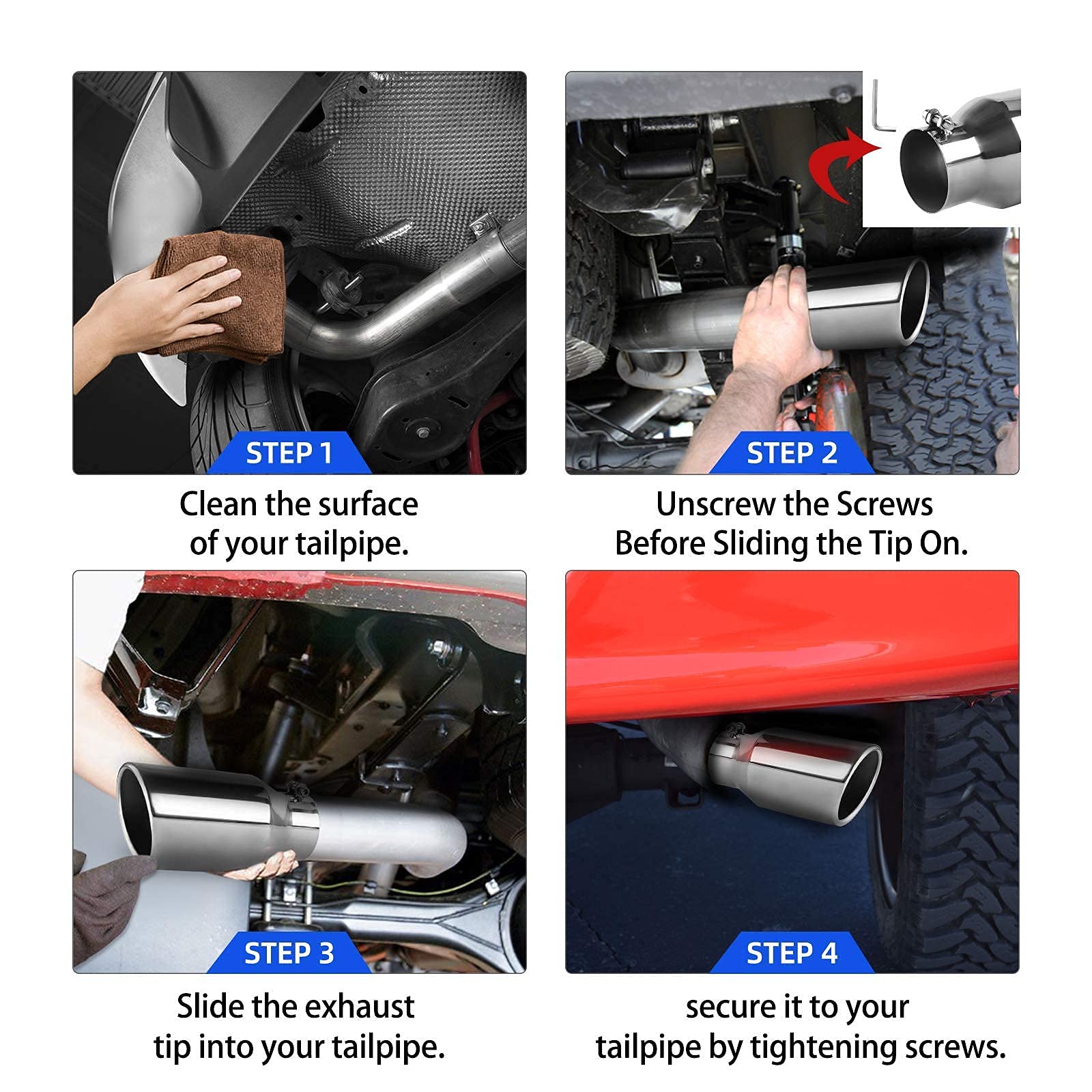 STEP 1

Clean the surface of your tailpipe.

STEP 2

Unscrew the Screws Before Sliding the Tip On.

STEP 3

Slide the exhaust tip into your tailpipe.

STEP 4

secure it to your tailpipe by tightening screws.