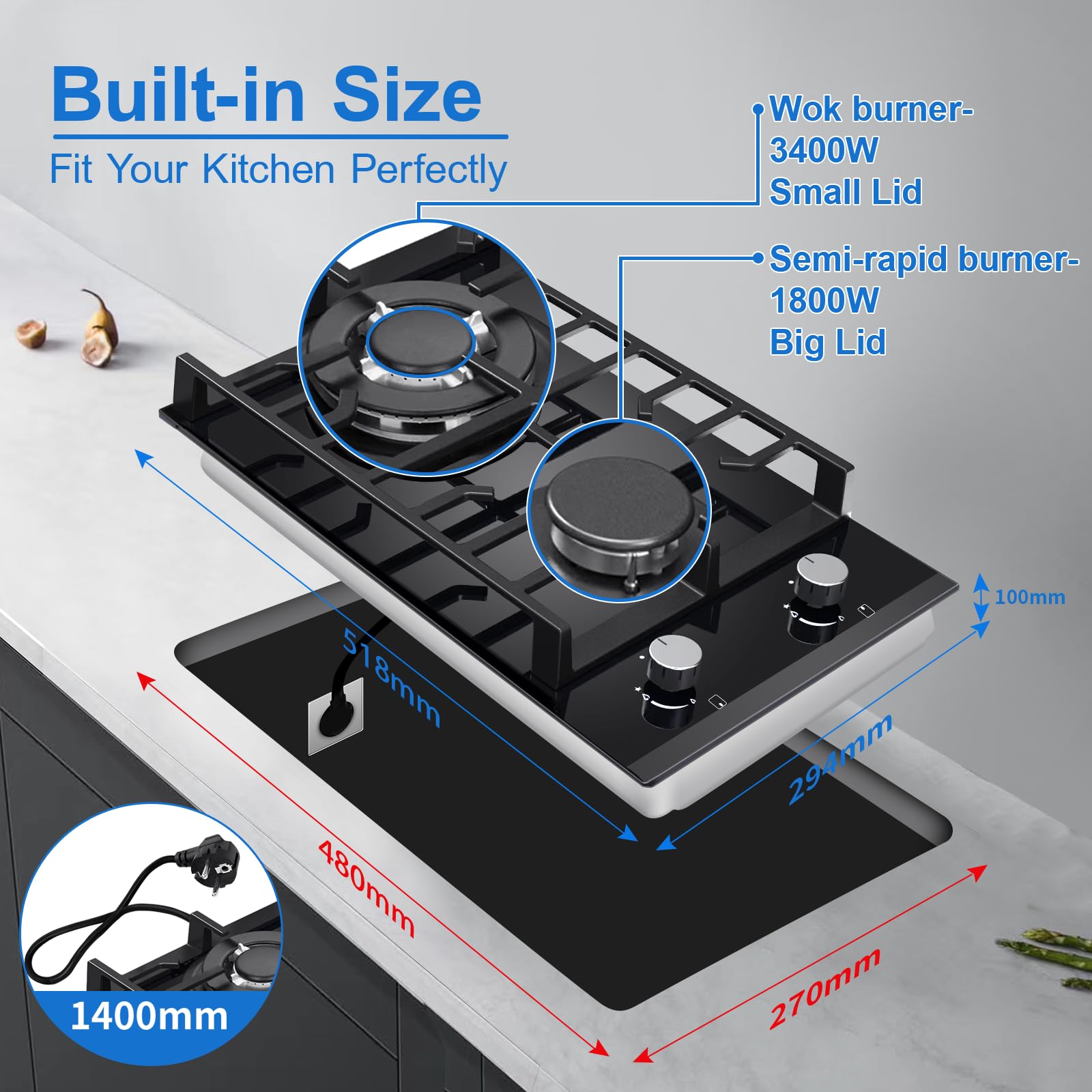 Built-in Size
Fit Your Kitchen Perfectly

Wok burner-
3400W
Small Lid

Semi-rapid burner-
1800W
Big Lid

100mm

518mm

294mm

480mm

270mm

1400mm