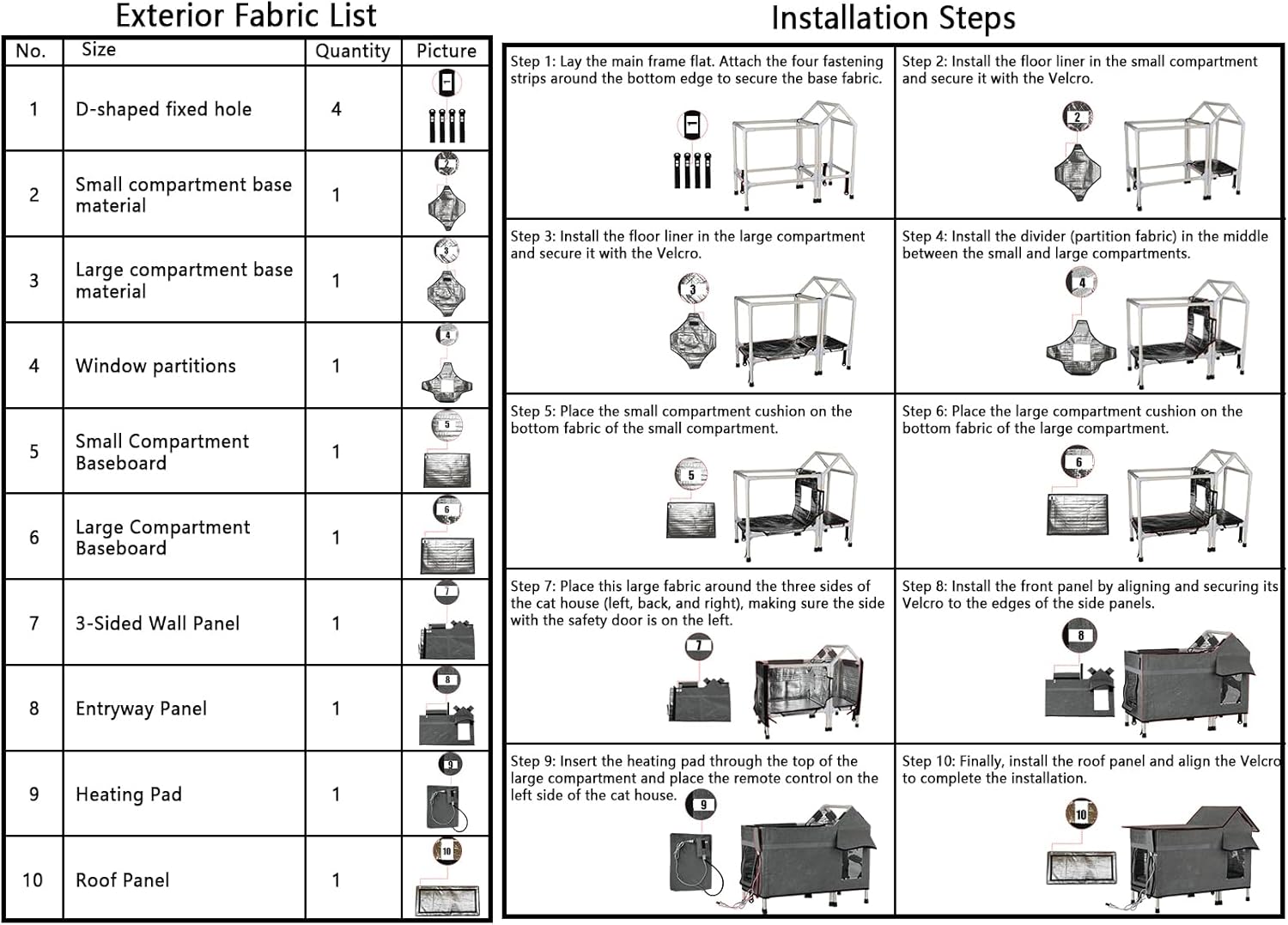 Exterior Fabric List

| No. | Size | Quantity | Picture |
|---|---|---|---|
| 1 | D-shaped fixed hole | 4 | |
| 2 | Small compartment base material | 1 | 2 |
| 3 | Large compartment base material | 1 | 3 |
| 4 | Window partitions | 1 | 4 |
| 5 | Small Compartment Baseboard | 1 | 5 |
| 6 | Large Compartment Baseboard | 1 | 6 |
| 7 | 3-Sided Wall Panel | 1 | 7 |
| 8 | Entryway Panel | 1 | 8 |
| 9 | Heating Pad | 1 | 9 |
| 10 | Roof Panel | 1 | 10 |

Installation Steps

Step 1: Lay the main frame flat. Attach the four fastening strips around the bottom edge to secure the base fabric.

Step 2: Install the floor liner in the small compartment and secure it with the Velcro.

2

Step 3: Install the floor liner in the large compartment and secure it with the Velcro.

3

Step 4: Install the divider (partition fabric) in the middle between the small and large compartments.

4

Step 5: Place the small compartment cushion on the bottom fabric of the small compartment.

5

Step 6: Place the large compartment cushion on the bottom fabric of the large compartment.

6

Step 7: Place this large fabric around the three sides of the cat house (left, back, and right), making sure the side with the safety door is on the left.

7

Step 8: Install the front panel by aligning and securing its Velcro to the edges of the side panels.

8

Step 9: Insert the heating pad through the top of the large compartment and place the remote control on the left side of the cat house.

9

Step 10: Finally, install the roof panel and align the Velcro to complete the installation.

10