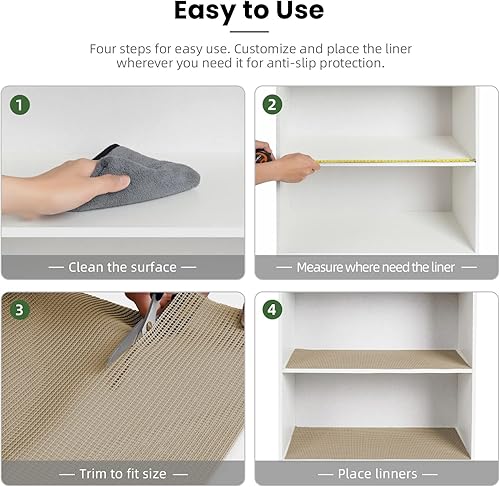 Easy to Use

Four steps for easy use. Customize and place the liner wherever you need it for anti-slip protection.

1

— Clean the surface —

2

— Measure where need the liner —

3

— Trim to fit size —

4

— Place linners —