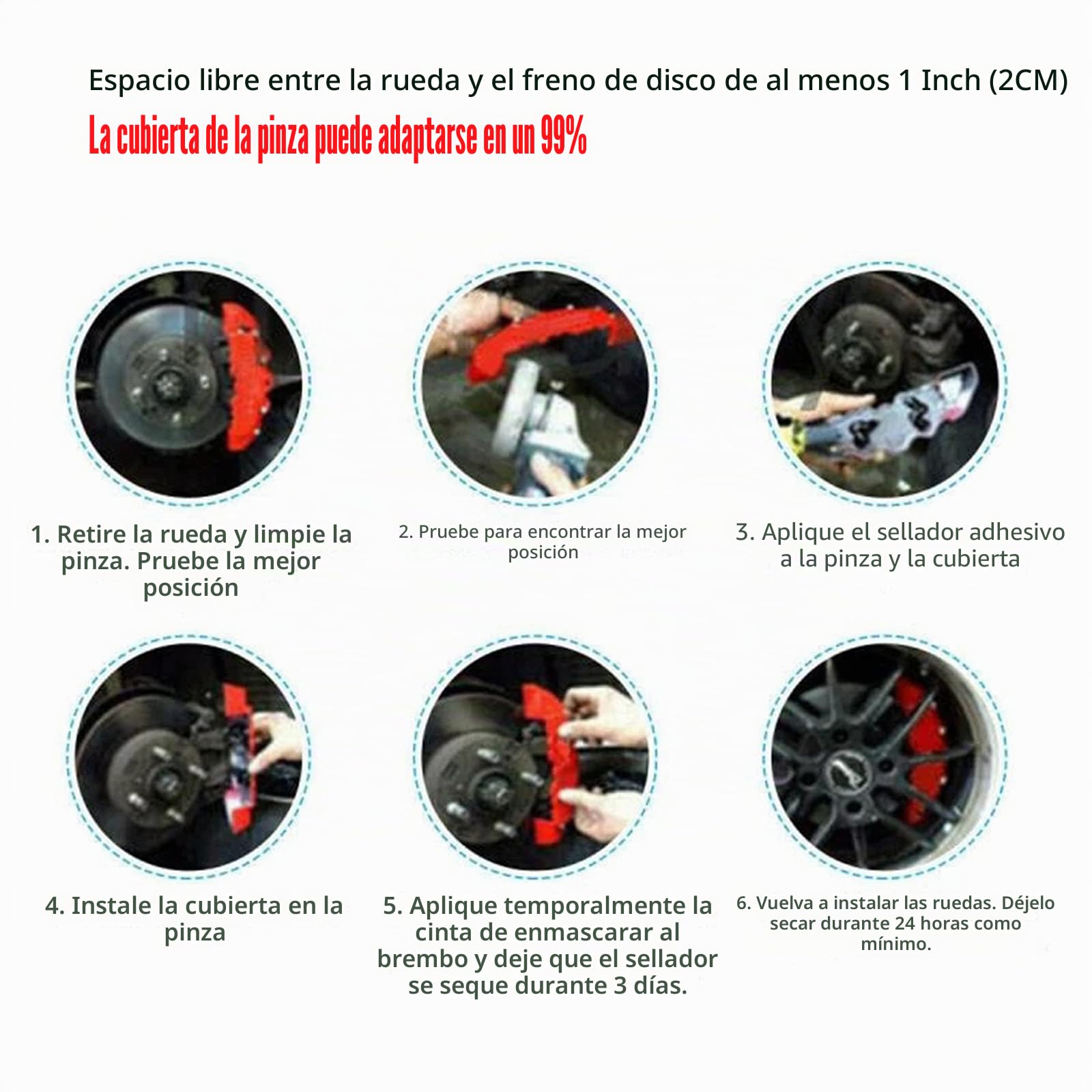 Espacio libre entre la rueda y el freno de disco de al menos 1 Inch (2CM)

La cubierta de la pinza puede adaptarse en un 99%

1. Retire la rueda y limpie la pinza. Pruebe la mejor posición

2. Pruebe para encontrar la mejor posición

3. Aplique el sellador adhesivo a la pinza y la cubierta

4. Instale la cubierta en la pinza

5. Aplique temporalmente la cinta de enmascarar al brembo y deje que el sellador se seque durante 3 días.

6. Vuelva a instalar las ruedas. Déjelo secar durante 24 horas como mínimo.