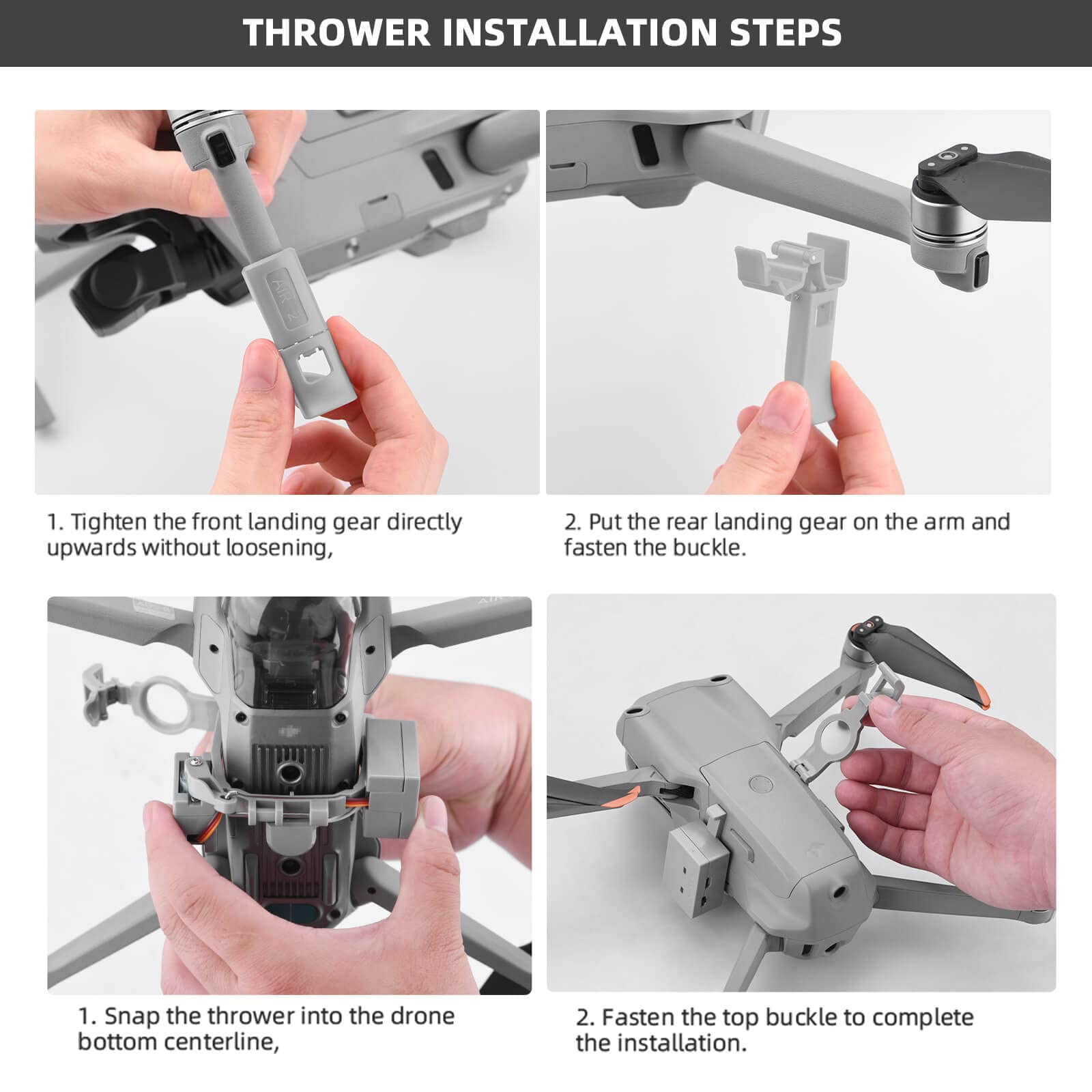 THROWER INSTALLATION STEPS

AIR 2

1. Tighten the front landing gear directly upwards without loosening,

2. Put the rear landing gear on the arm and fasten the buckle.

1. Snap the thrower into the drone bottom centerline,

2. Fasten the top buckle to complete the installation.