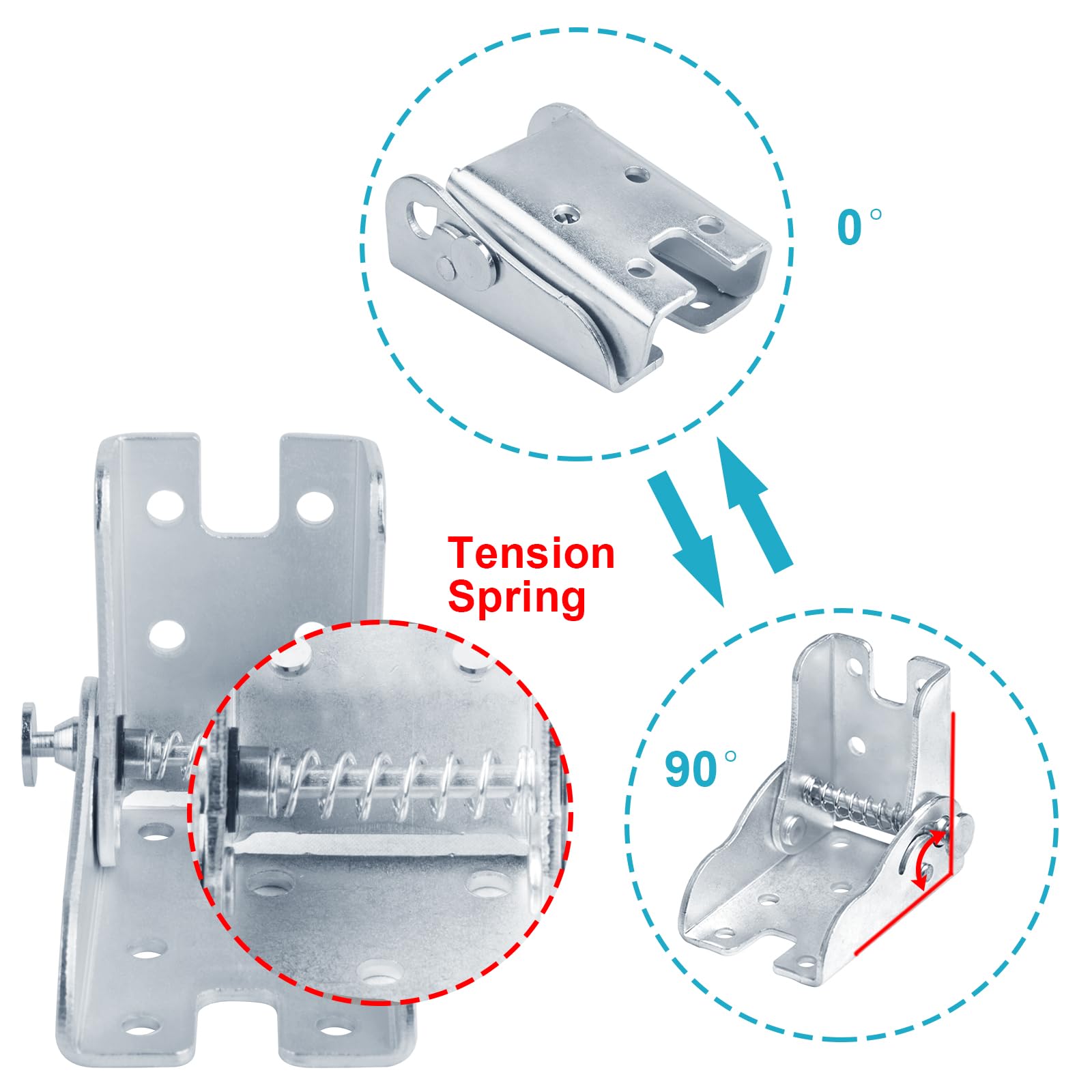 0°

Tension Spring

90°